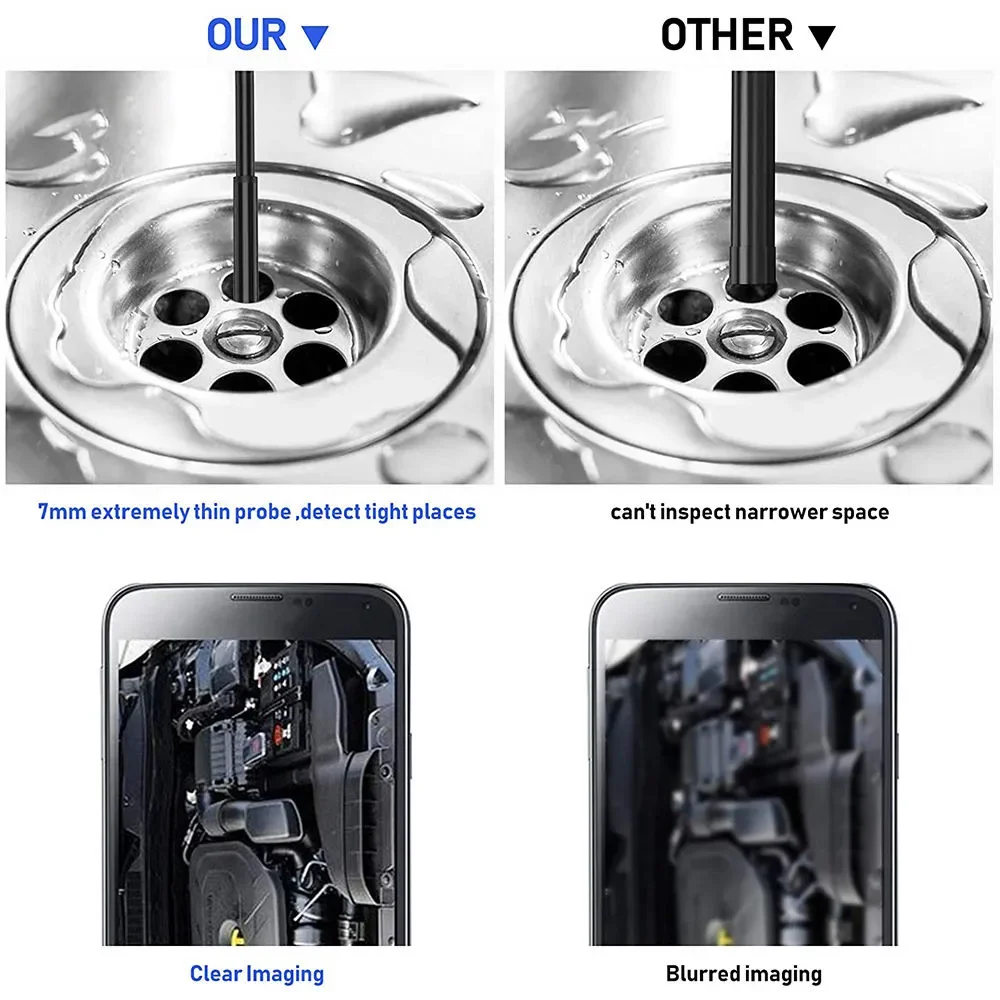 OUR ▼

7mm extremely thin probe ,detect tight places

Clear Imaging

OTHER ▼

can't inspect narrower space

Blurred imaging