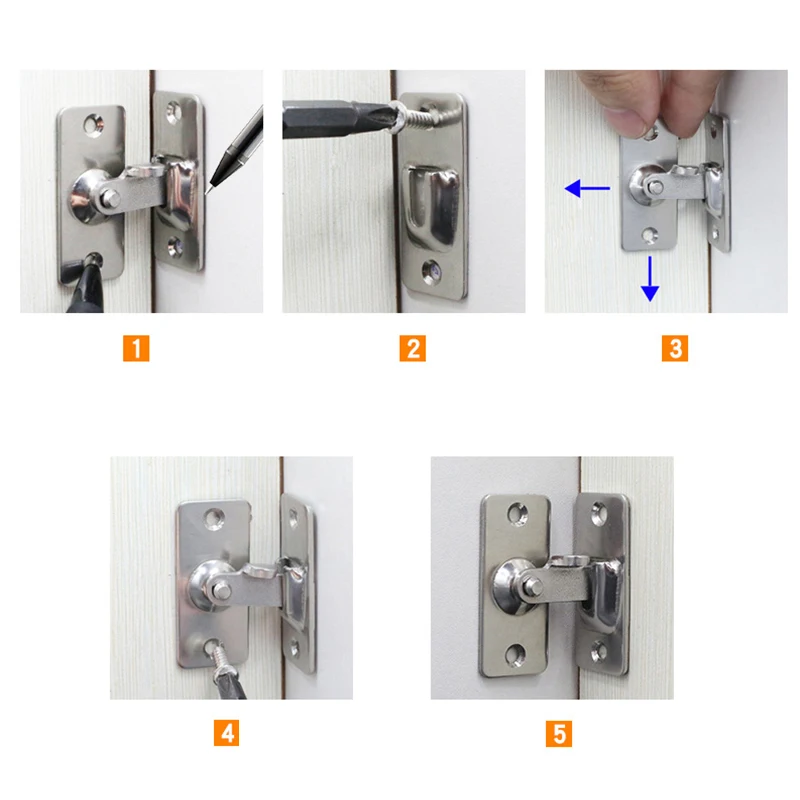 1

2

3

4

5