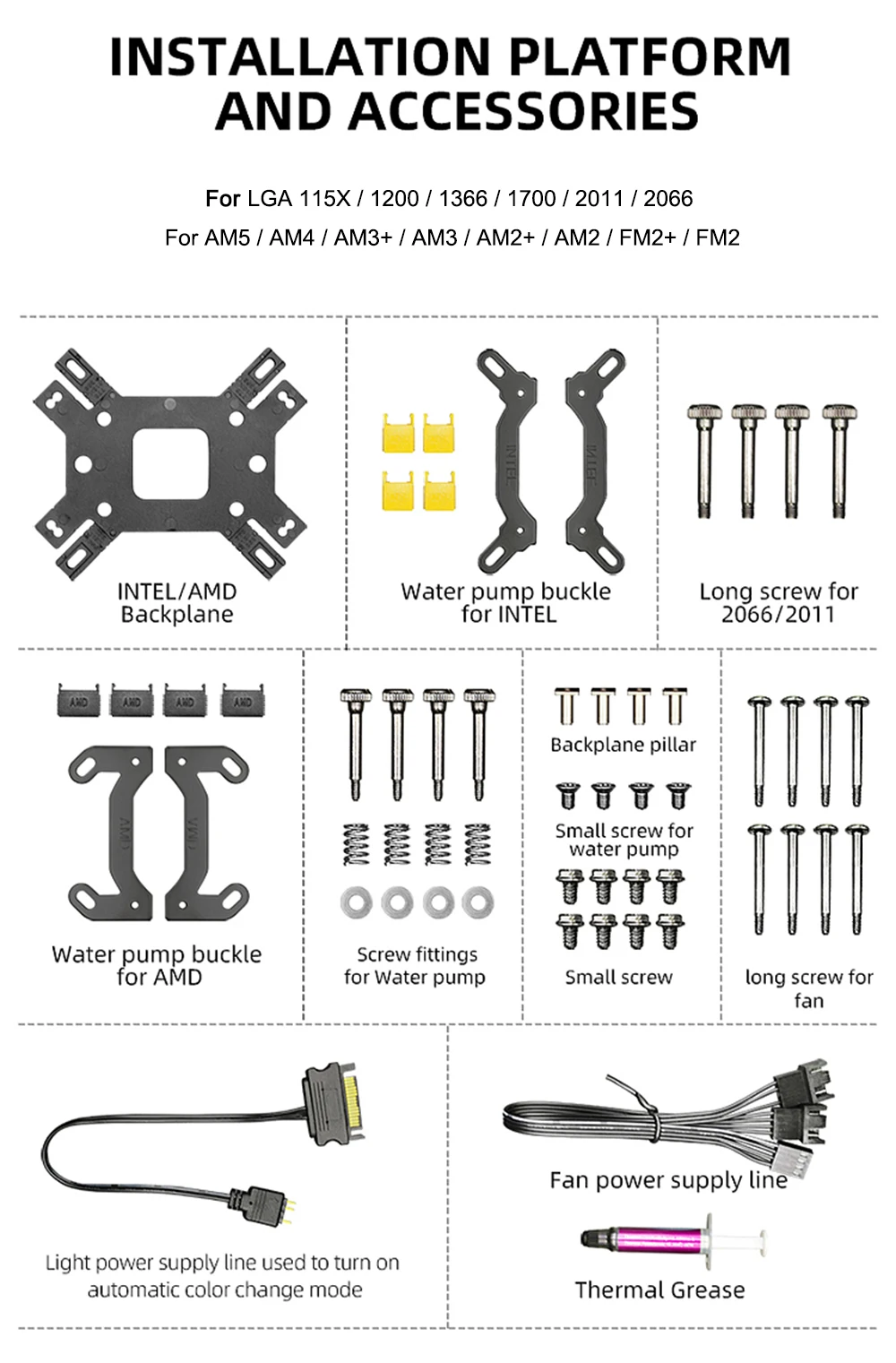 INSTALLATION PLATFORM AND ACCESSORIES

For LGA 115X / 1200 / 1366 / 1700 / 2011 / 2066
For AM5 / AM4 / AM3+ / AM3 / AM2+ / AM2 / FM2+ / FM2

INTEL/AMD Backplane

INTEL INTEL
Water pump buckle for INTEL

Long screw for 2066/2011

AMD AMD AMD AMD
AMD AMD
Water pump buckle for AMD

Screw fittings for Water pump

Backplane pillar

Small screw for water pump

Small screw

long screw for fan

Light power supply line used to turn on automatic color change mode

Fan power supply line

Thermal Grease