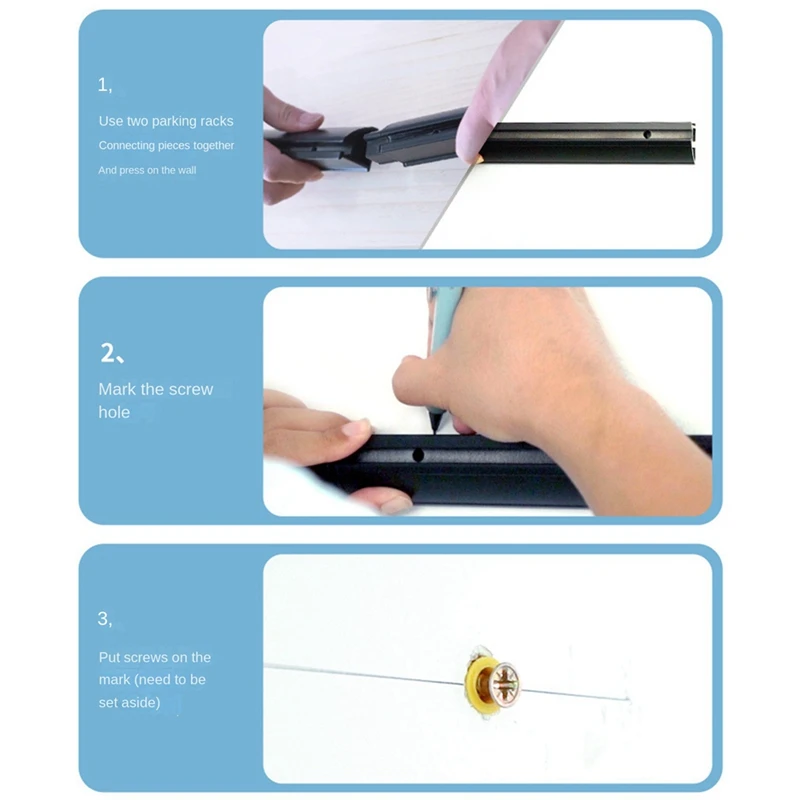 1,

Use two parking racks

Connecting pieces together

And press on the wall

2、

Mark the screw hole

3,

Put screws on the mark (need to be set aside)