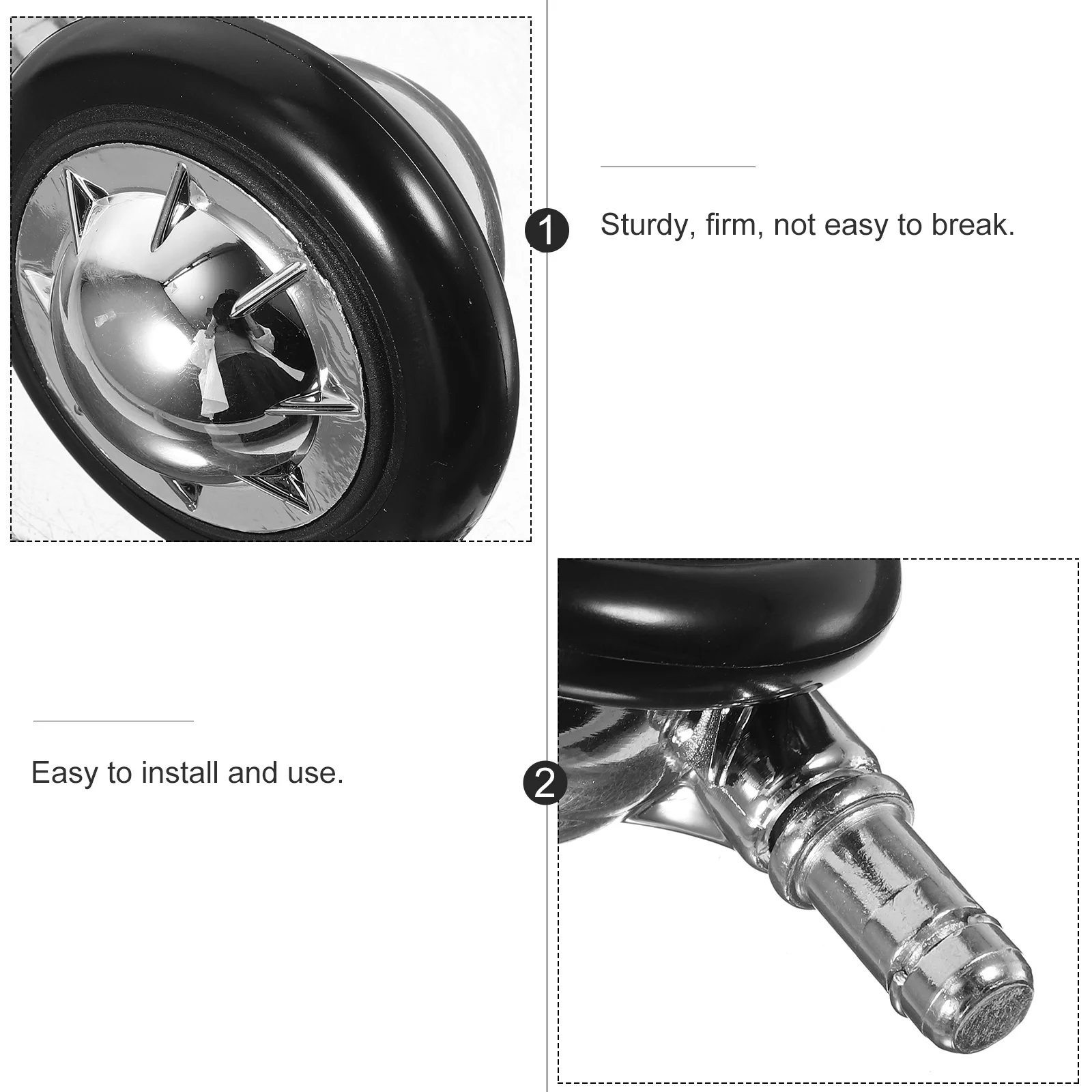 1

Sturdy, firm, not easy to break.

Easy to install and use.

2