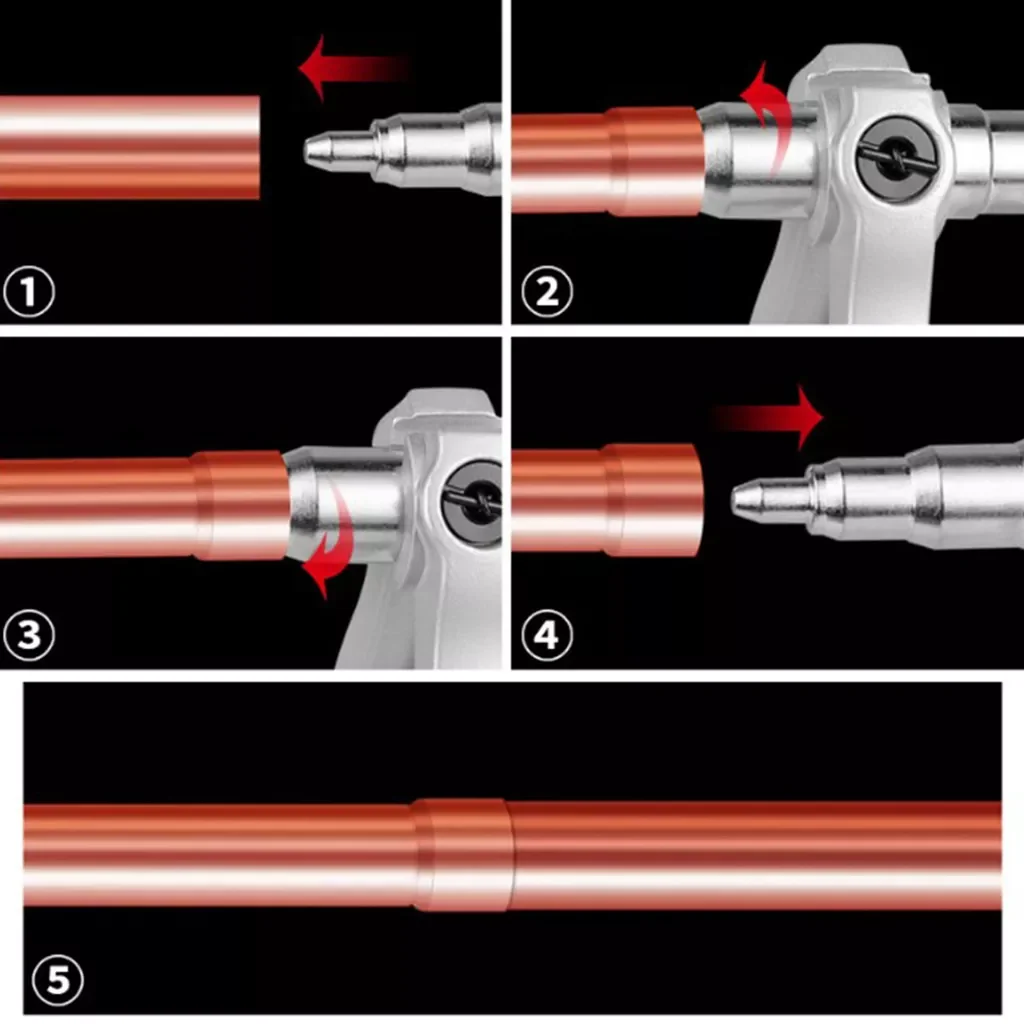 1
2
3
4
5