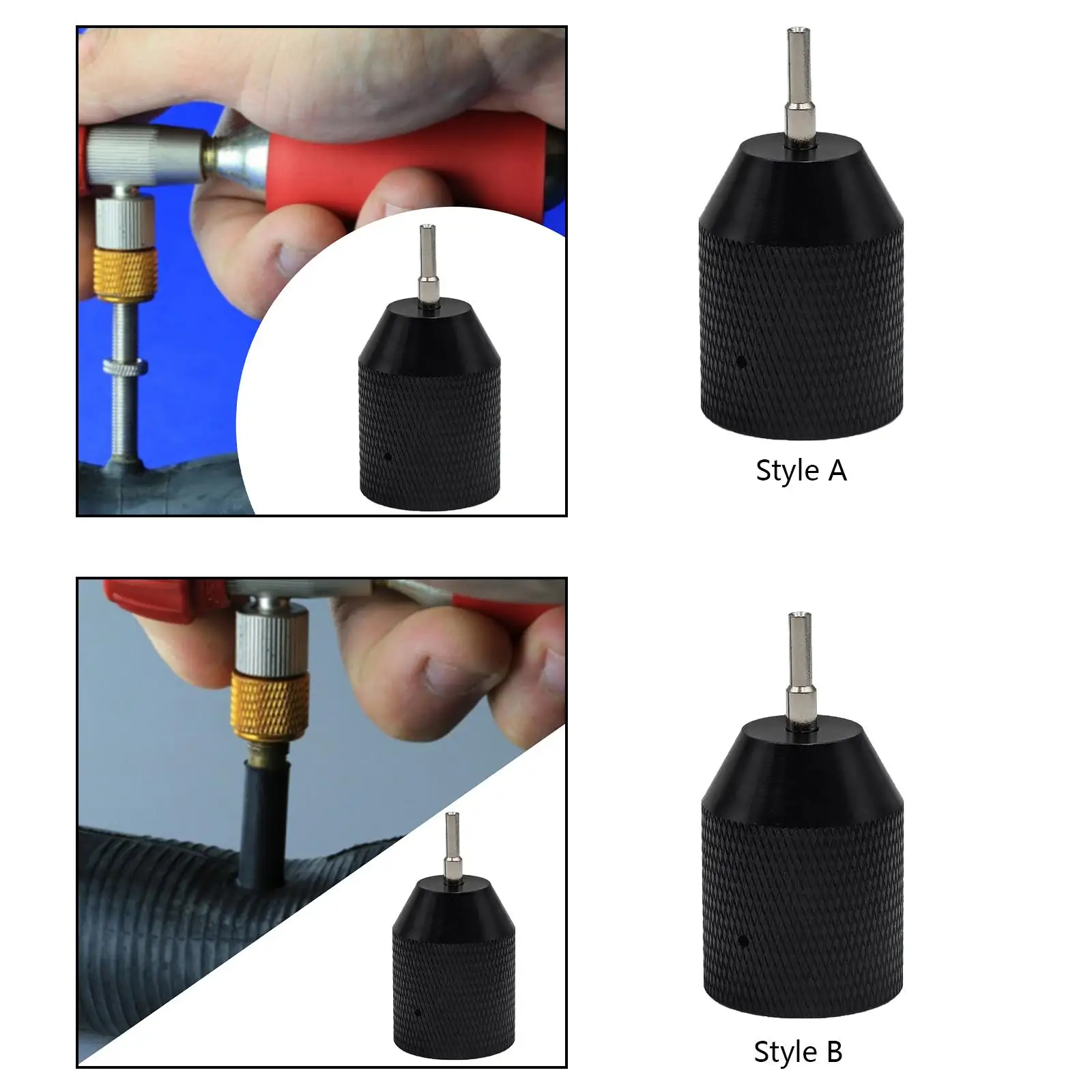 Style A

Style B