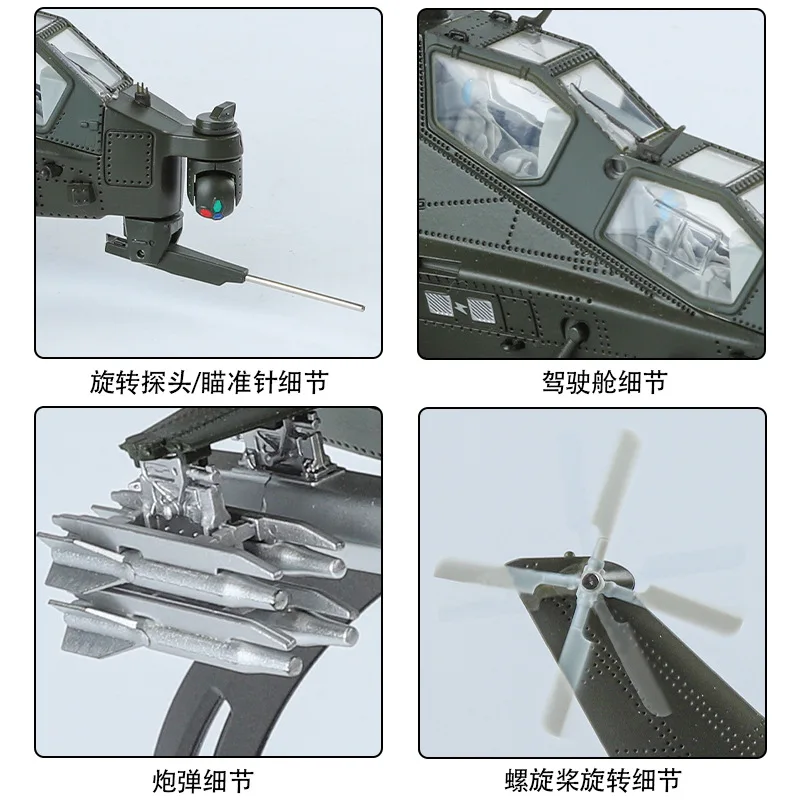 旋转探头/瞄准针细节

驾驶舱细节

炮弹细节

螺旋桨旋转细节