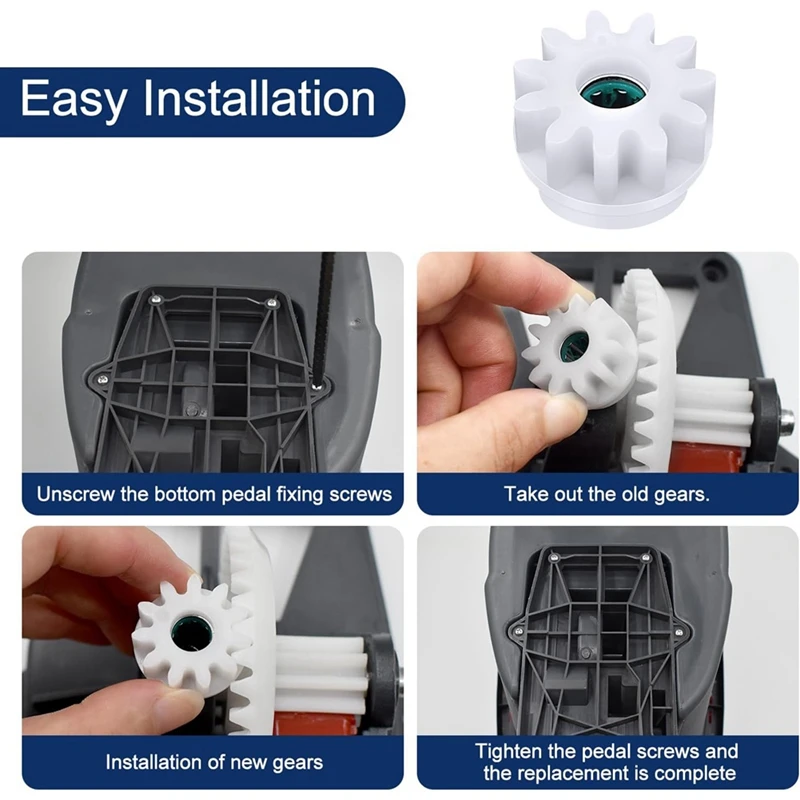 Easy Installation

Unscrew the bottom pedal fixing screws

Take out the old gears.

Installation of new gears

Tighten the pedal screws and the replacement is complete