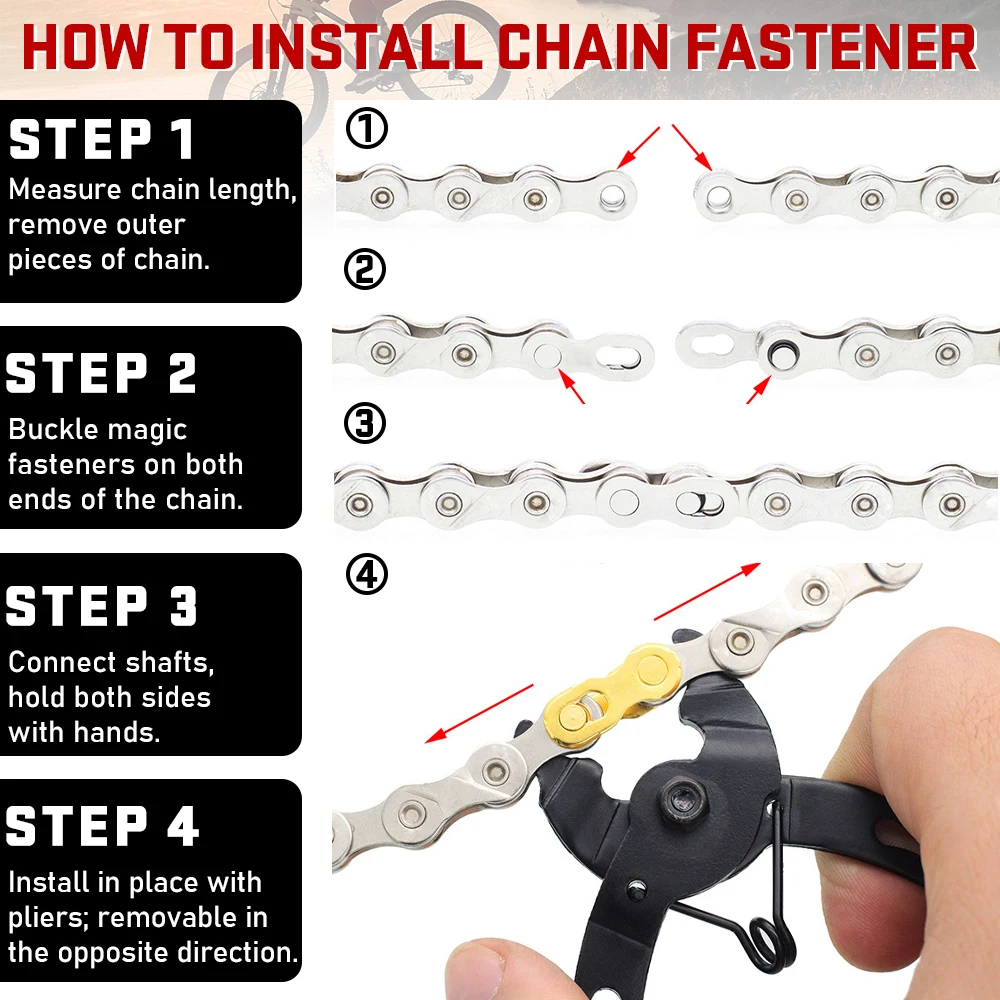 HOW TO INSTALL CHAIN FASTENER

STEP 1
Measure chain length, remove outer pieces of chain.

STEP 2
Buckle magic fasteners on both ends of the chain.

STEP 3
Connect shafts, hold both sides with hands.

STEP 4
Install in place with pliers; removable in the opposite direction.

①

②

③

④