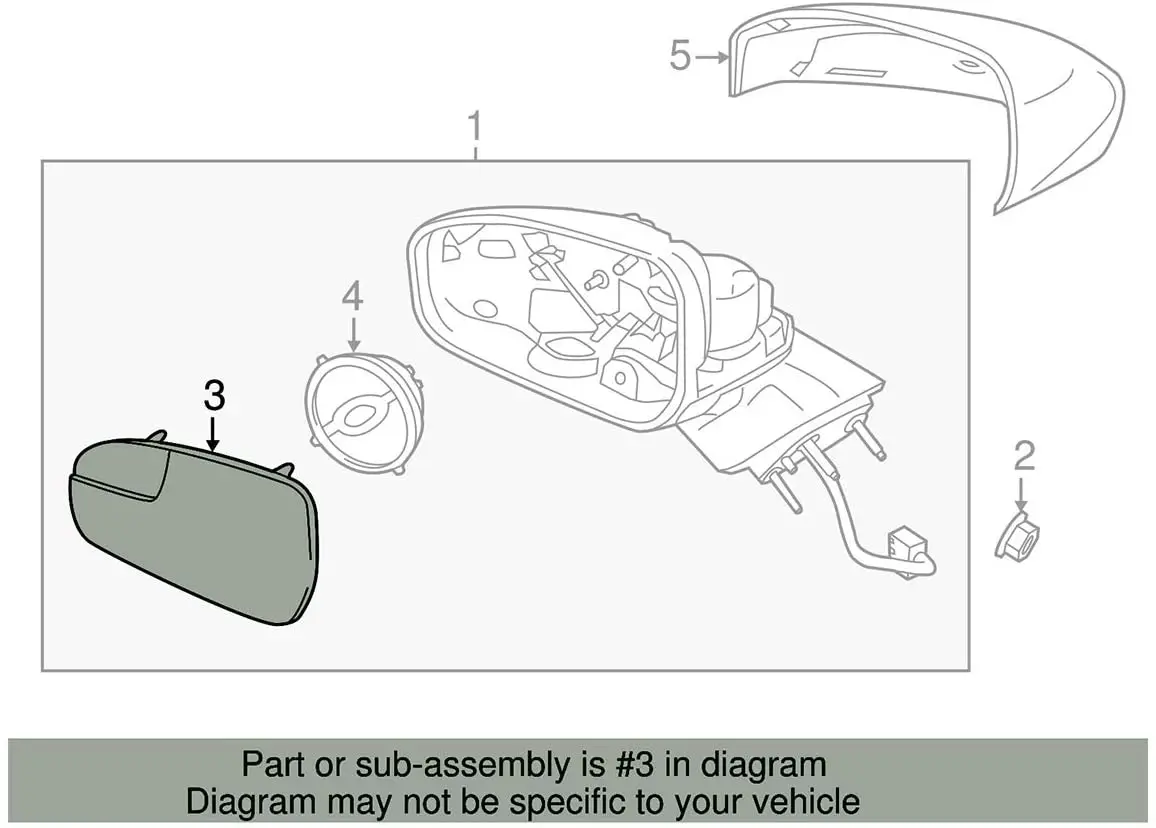 5

1

4

3

2

Part or sub-assembly is #3 in diagram
Diagram may not be specific to your vehicle