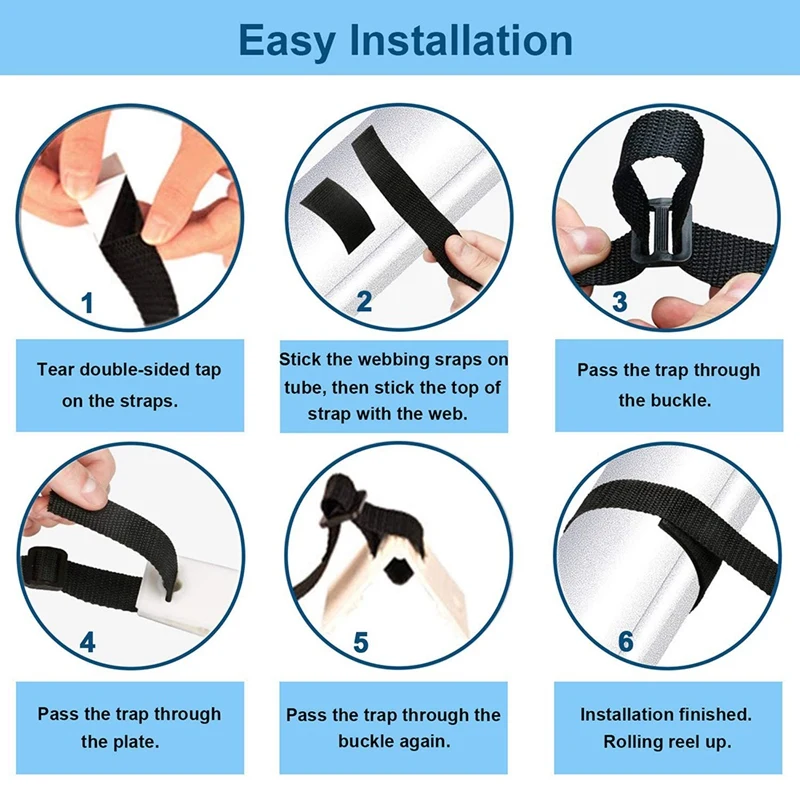 Easy Installation

1

Tear double-sided tap on the straps.

2

Stick the webbing sraps on tube, then stick the top of strap with the web.

3

Pass the trap through the buckle.

4

Pass the trap through the plate.

5

Pass the trap through the buckle again.

6

Installation finished. Rolling reel up.