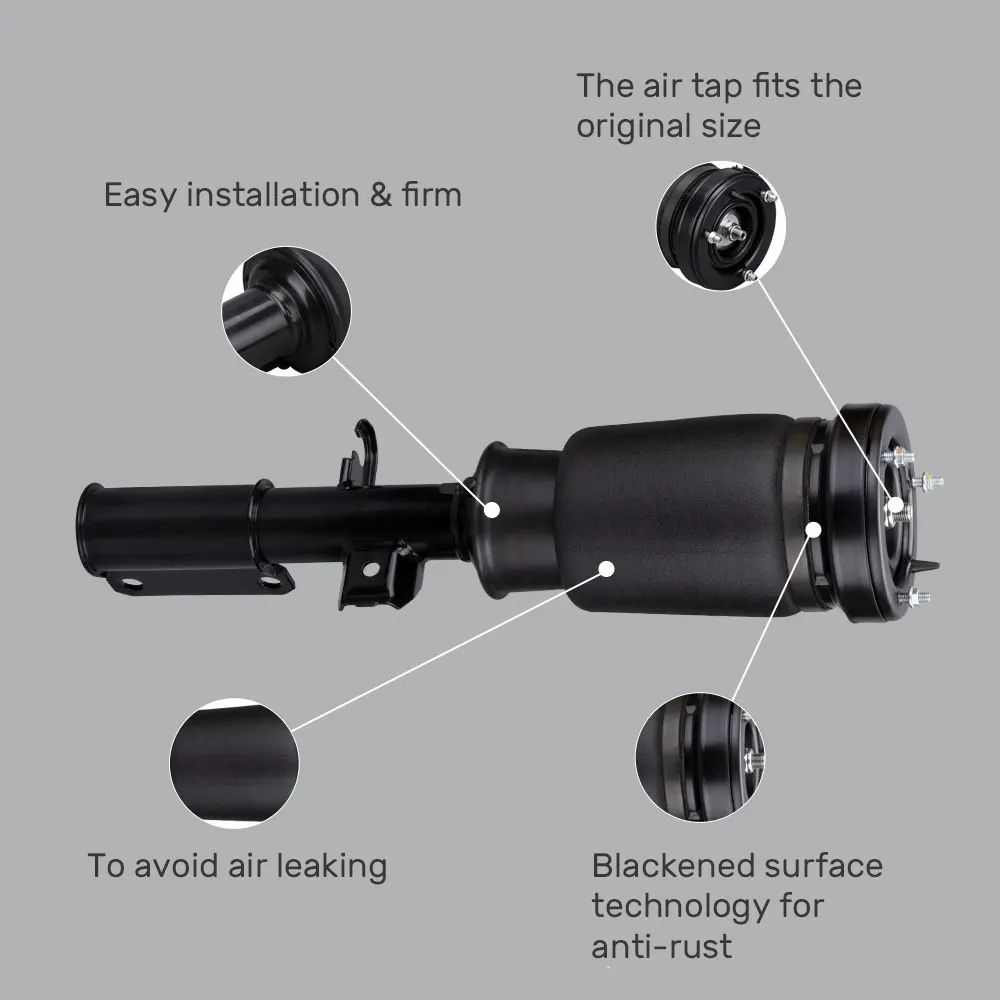 The air tap fits the original size

Easy installation & firm

To avoid air leaking

Blackened surface technology for anti-rust