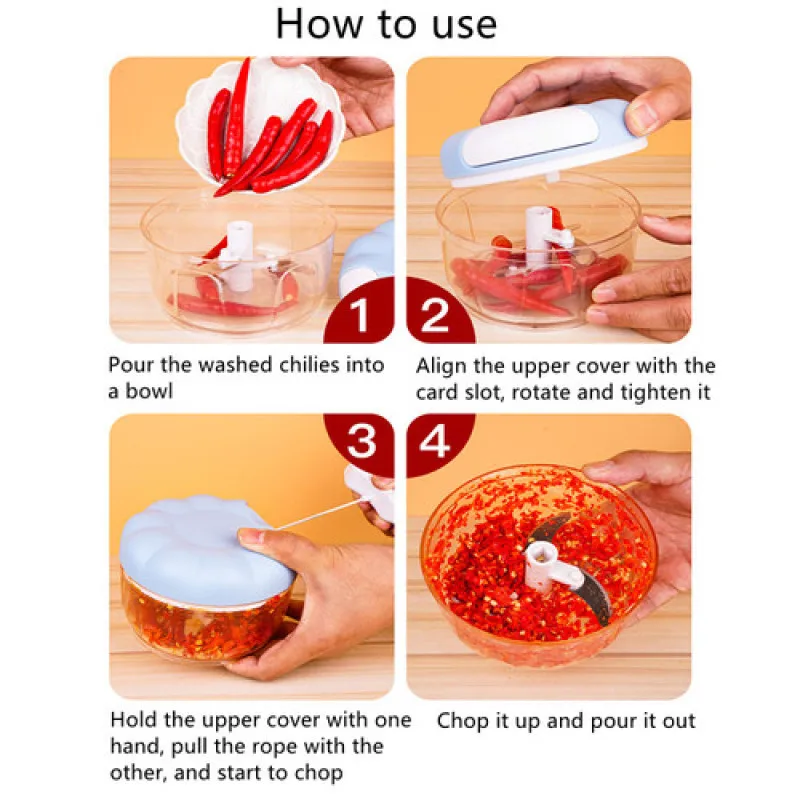 How to use

1

Pour the washed chilies into a bowl

2

Align the upper cover with the card slot, rotate and tighten it

3

Hold the upper cover with one hand, pull the rope with the other, and start to chop

4

Chop it up and pour it out