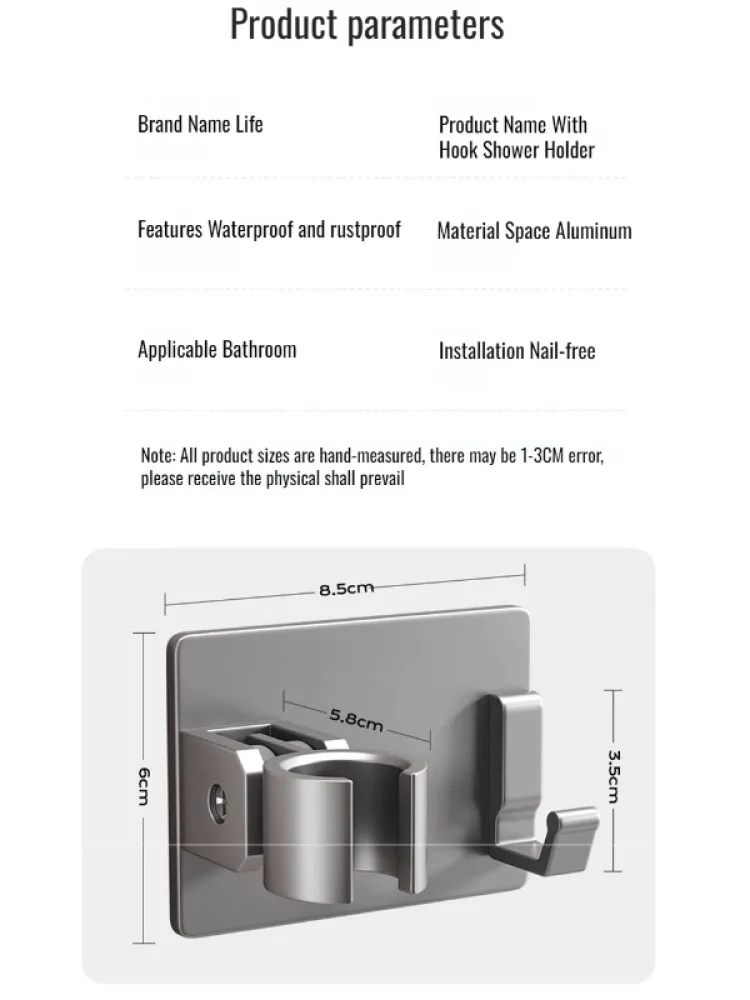 Product parameters

Brand Name Life

Product Name With Hook Shower Holder

Features Waterproof and rustproof

Material Space Aluminum

Applicable Bathroom

Installation Nail-free

Note: All product sizes are hand-measured, there may be 1-3CM error, please receive the physical shall prevail

8.5cm

5.8cm

6cm

3.5cm