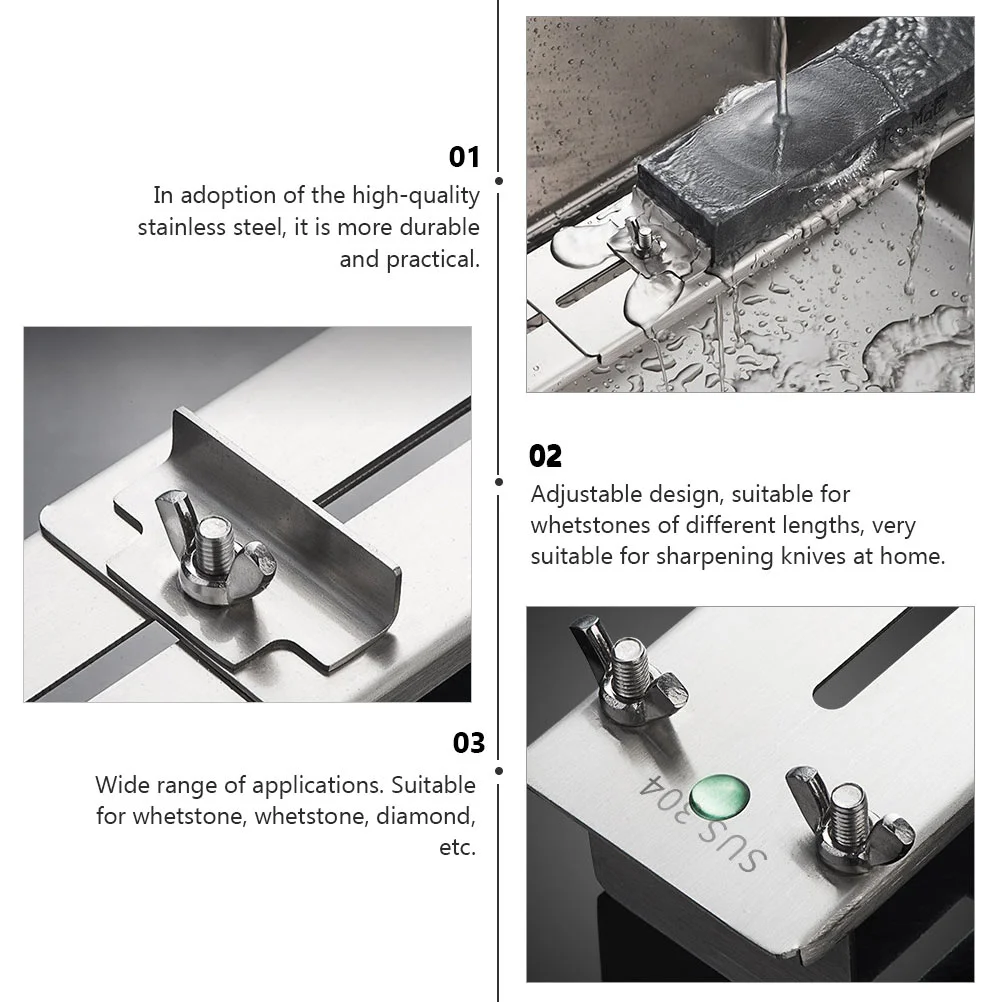 01

In adoption of the high-quality stainless steel, it is more durable and practical.

02

Adjustable design, suitable for whetstones of different lengths, very suitable for sharpening knives at home.

03

Wide range of applications. Suitable for whetstone, whetstone, diamond, etc.

SUS 304