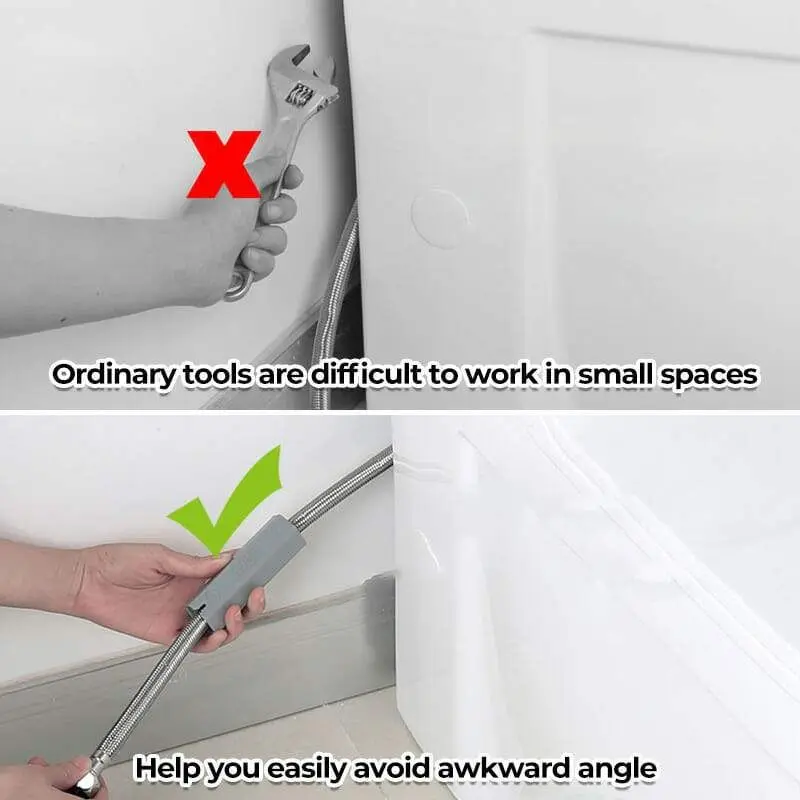 Ordinary tools are difficult to work in small spaces

Help you easily avoid awkward angle