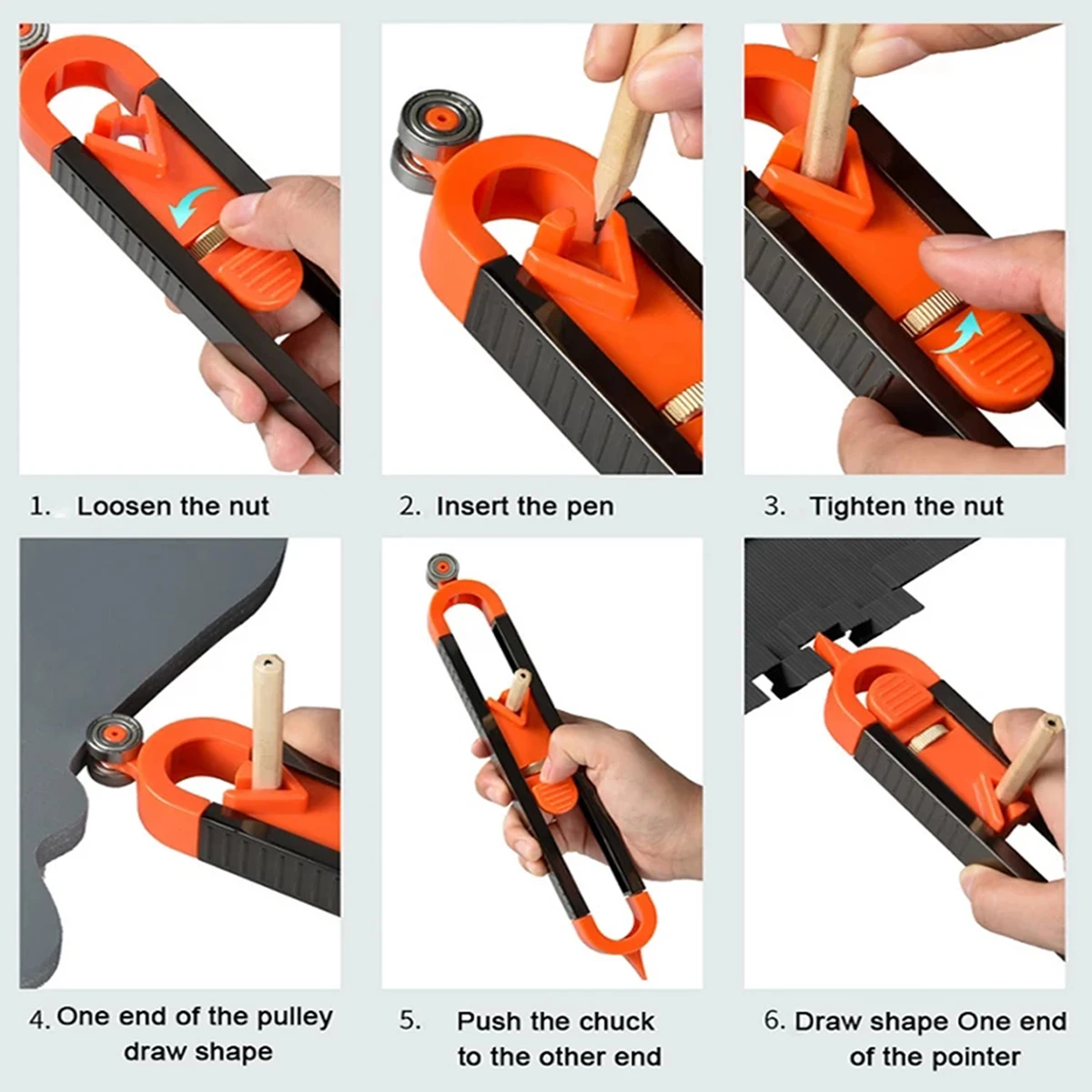 1. Loosen the nut

2. Insert the pen

3. Tighten the nut

4. One end of the pulley draw shape

5. Push the chuck to the other end

6. Draw shape One end of the pointer