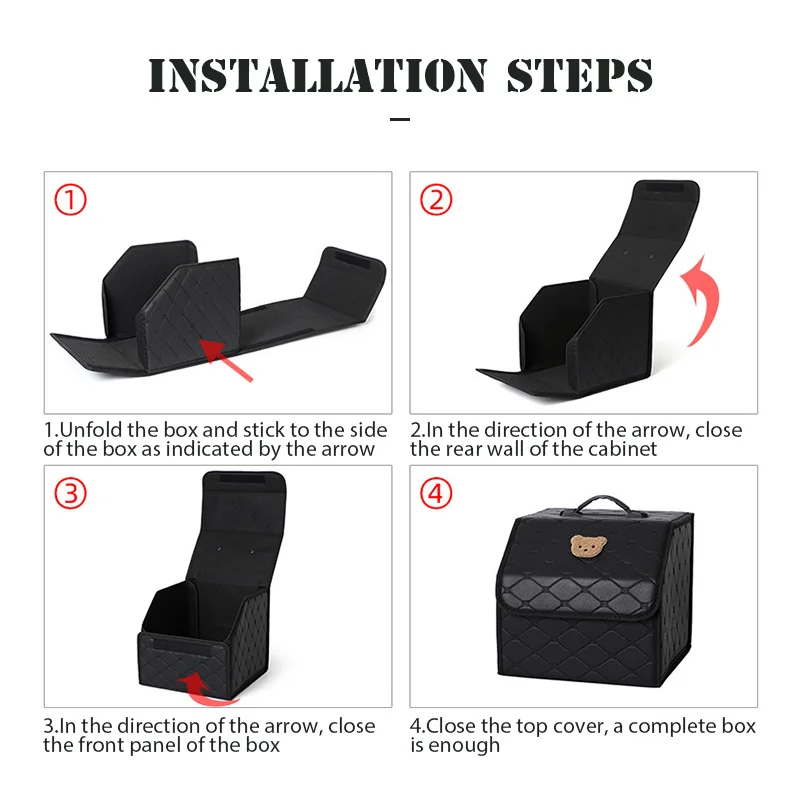 INSTALLATION STEPS

①

1.Unfold the box and stick to the side of the box as indicated by the arrow

②

2.In the direction of the arrow, close the rear wall of the cabinet

③

3.In the direction of the arrow, close the front panel of the box

④

4.Close the top cover, a complete box is enough