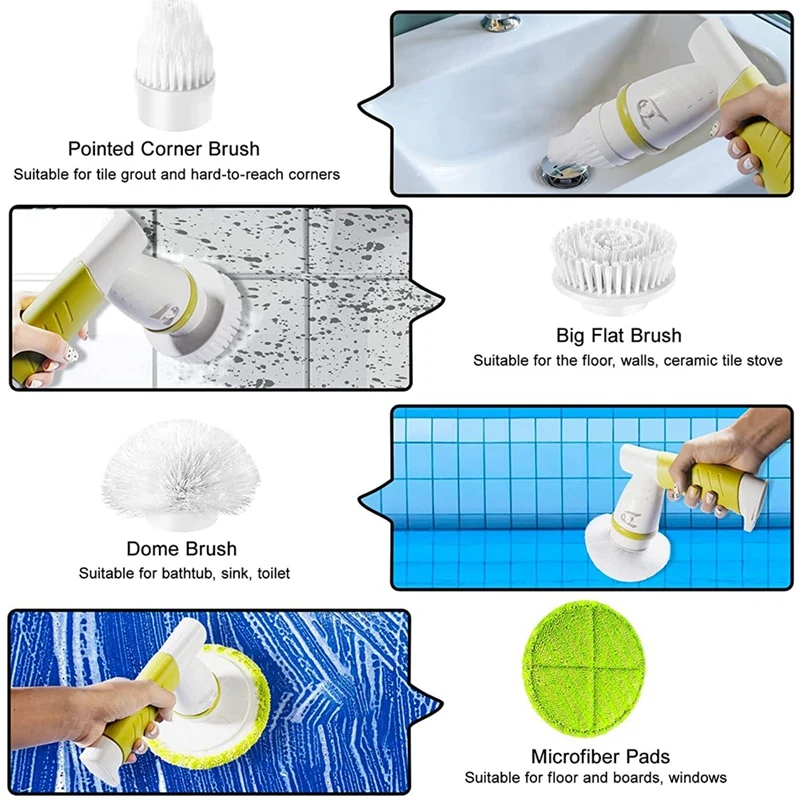 Pointed Corner Brush
Suitable for tile grout and hard-to-reach corners

Big Flat Brush
Suitable for the floor, walls, ceramic tile stove

Dome Brush
Suitable for bathtub, sink, toilet

Microfiber Pads
Suitable for floor and boards, windows