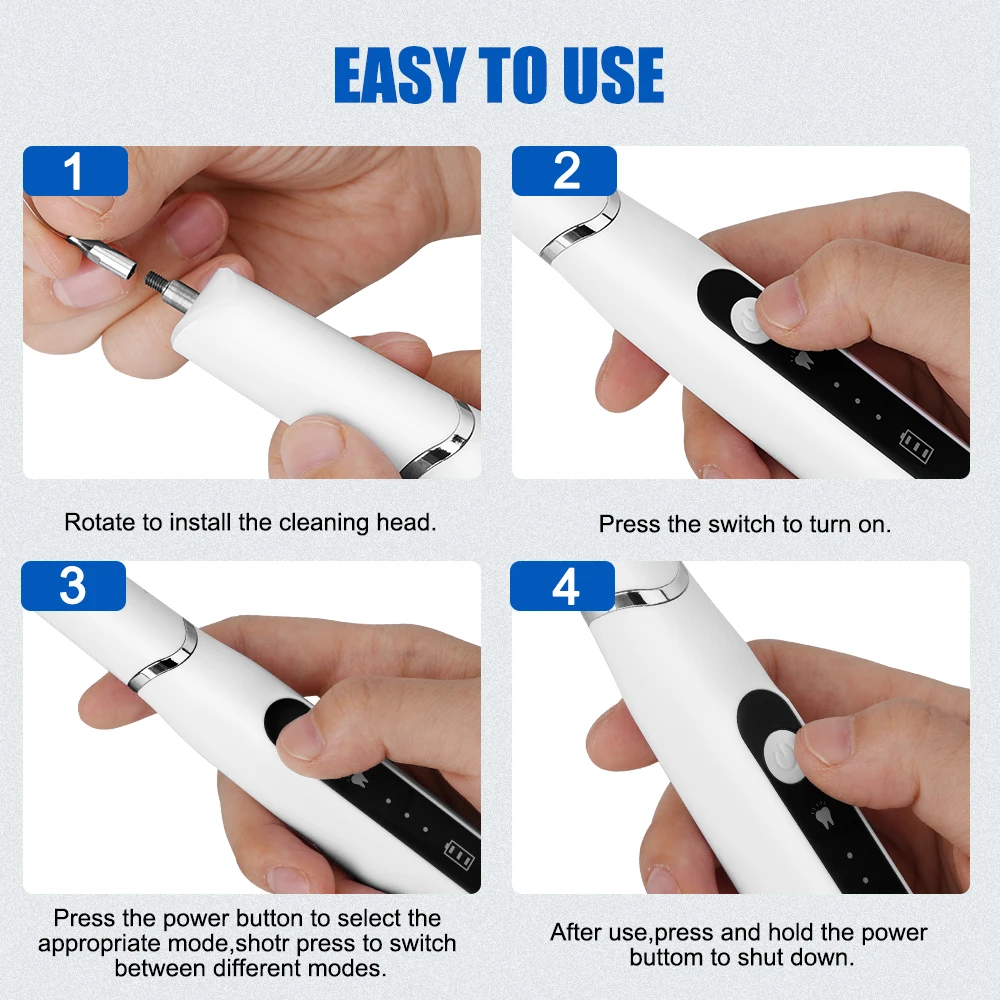 EASY TO USE

1

Rotate to install the cleaning head.

2

Press the switch to turn on.

3

Press the power button to select the appropriate mode,shotr press to switch between different modes.

4

After use,press and hold the power buttom to shut down.