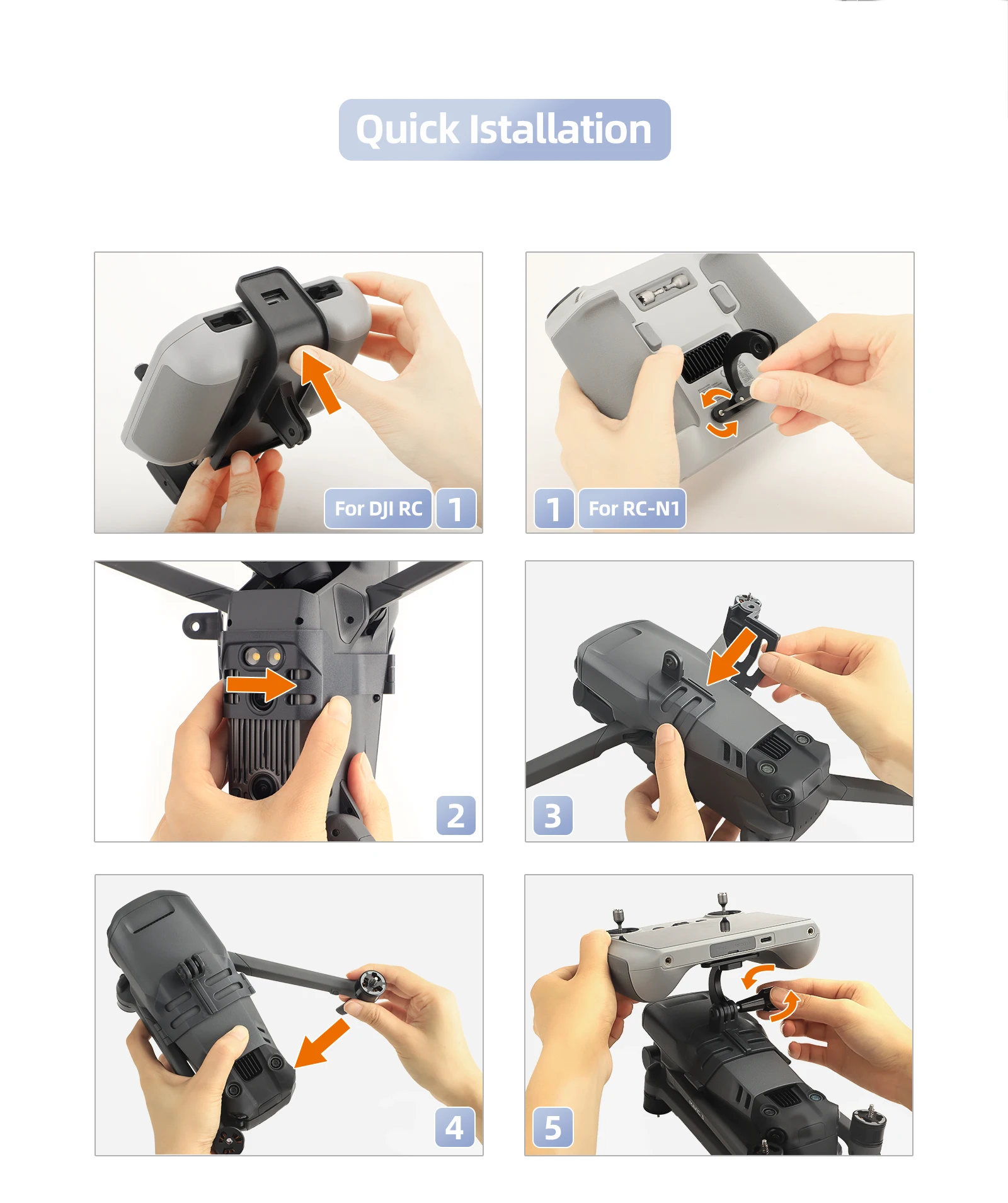 Quick Istallation

For DJI RC 1

1 For RC-N1

2

3

4

5