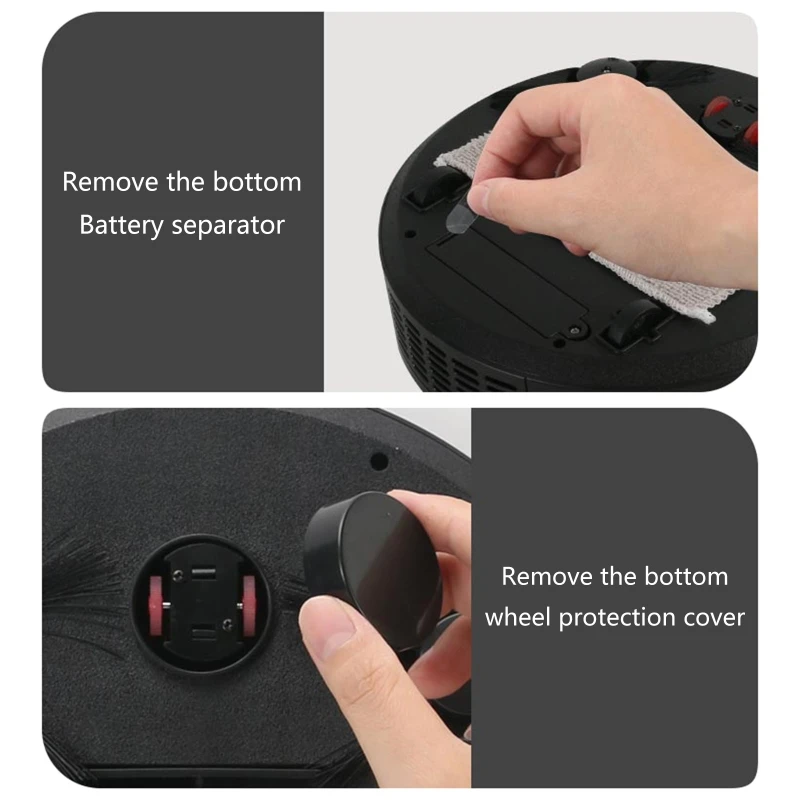 Remove the bottom
Battery separator

Remove the bottom
wheel protection cover