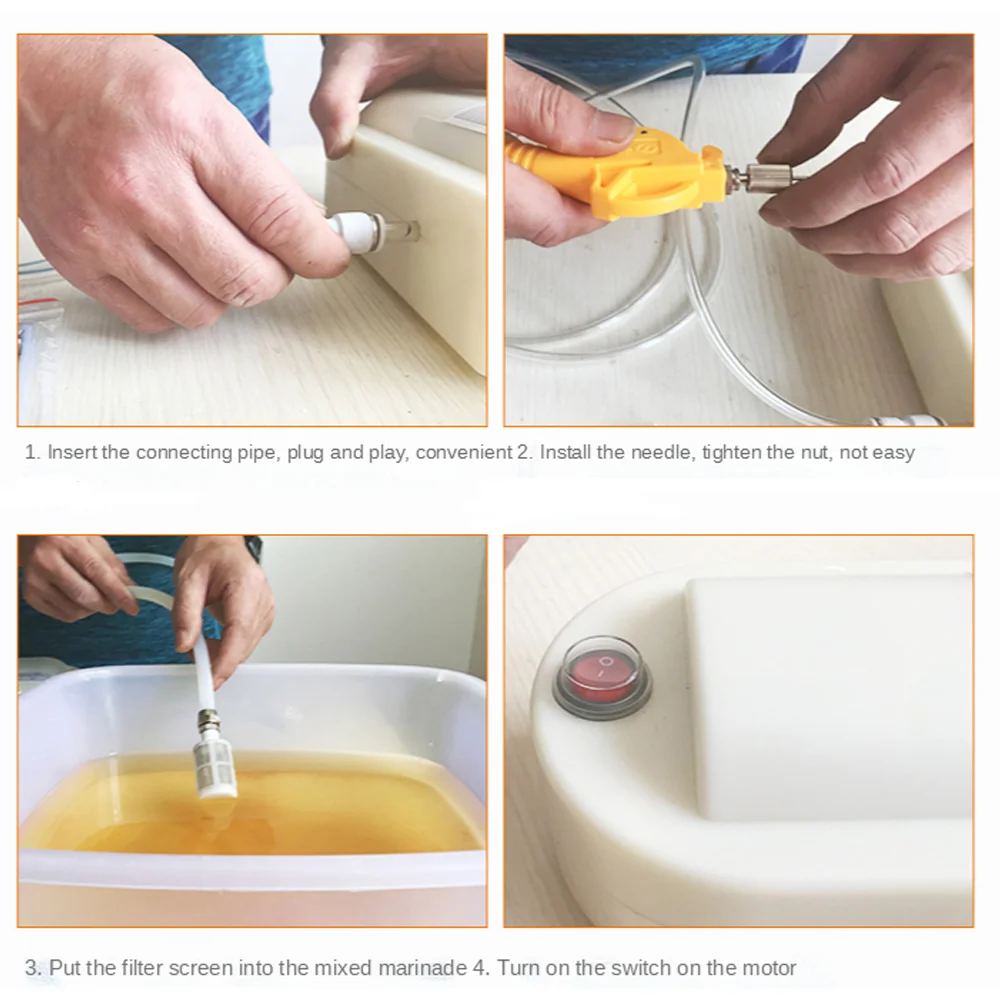 1. Insert the connecting pipe, plug and play, convenient 2. Install the needle, tighten the nut, not easy

3. Put the filter screen into the mixed marinade 4. Turn on the switch on the motor