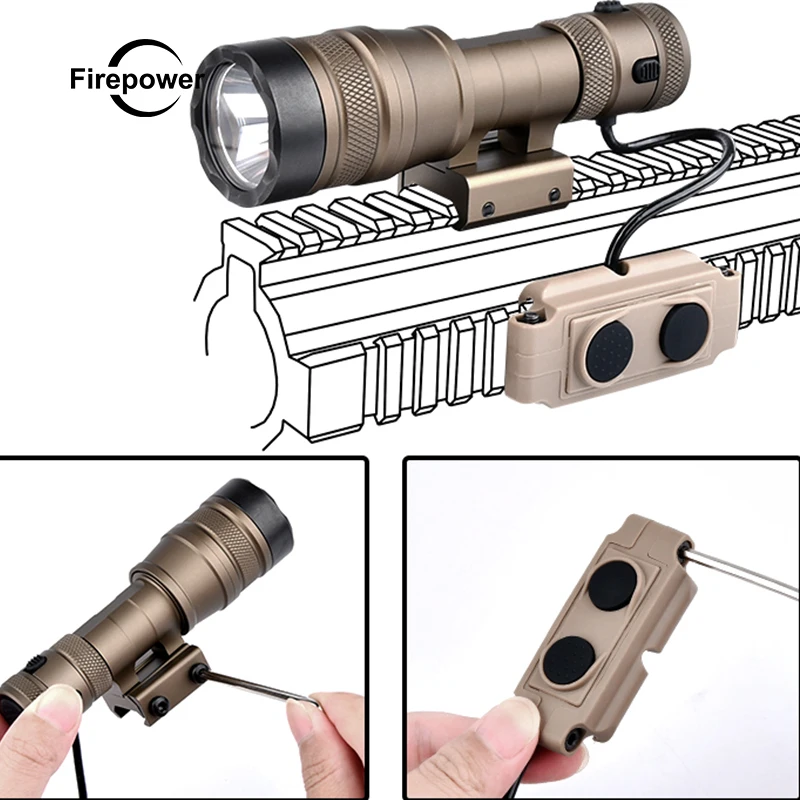 Firepower