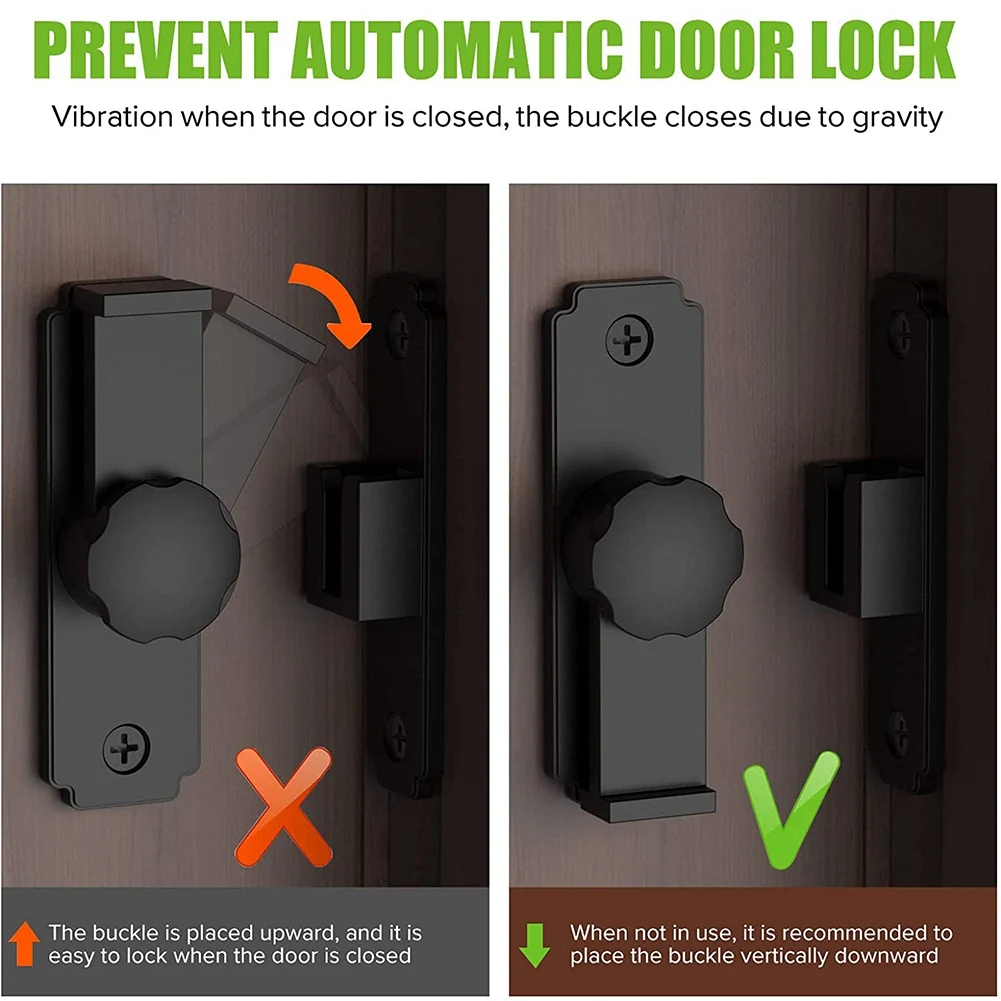 PREVENT AUTOMATIC DOOR LOCK

Vibration when the door is closed, the buckle closes due to gravity

The buckle is placed upward, and it is easy to lock when the door is closed

When not in use, it is recommended to place the buckle vertically downward