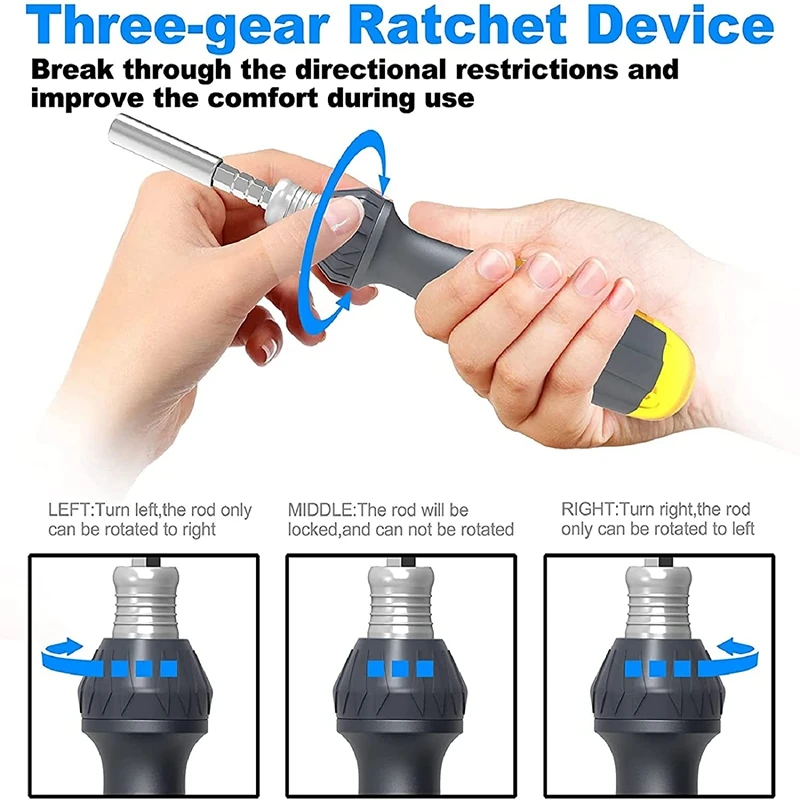 Three-gear Ratchet Device

Break through the directional restrictions and improve the comfort during use

LEFT:Turn left,the rod only can be rotated to right

MIDDLE:The rod will be locked,and can not be rotated

RIGHT:Turn right,the rod only can be rotated to left