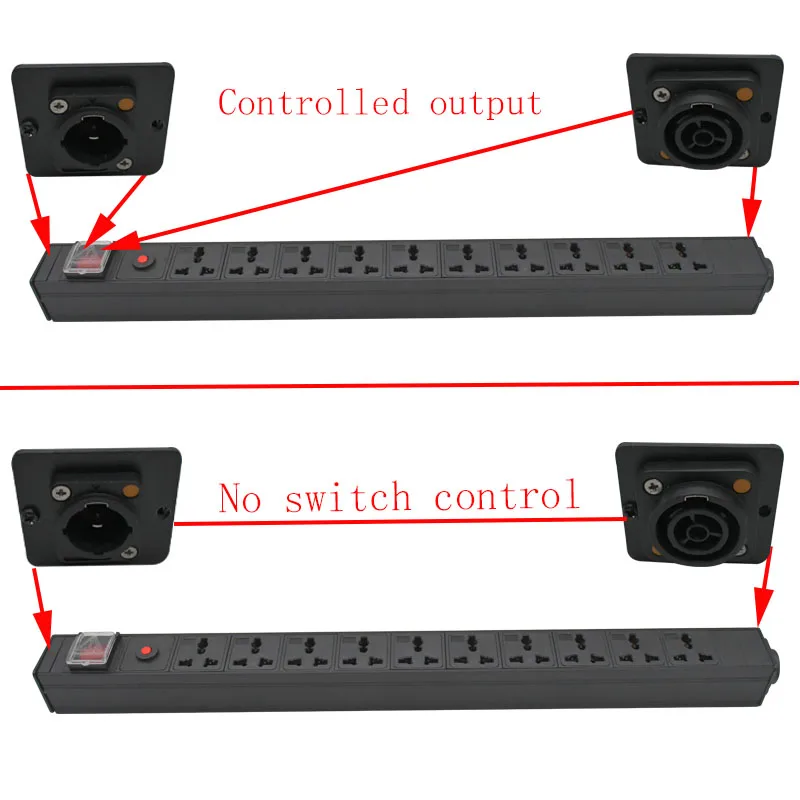 Controlled output

No switch control