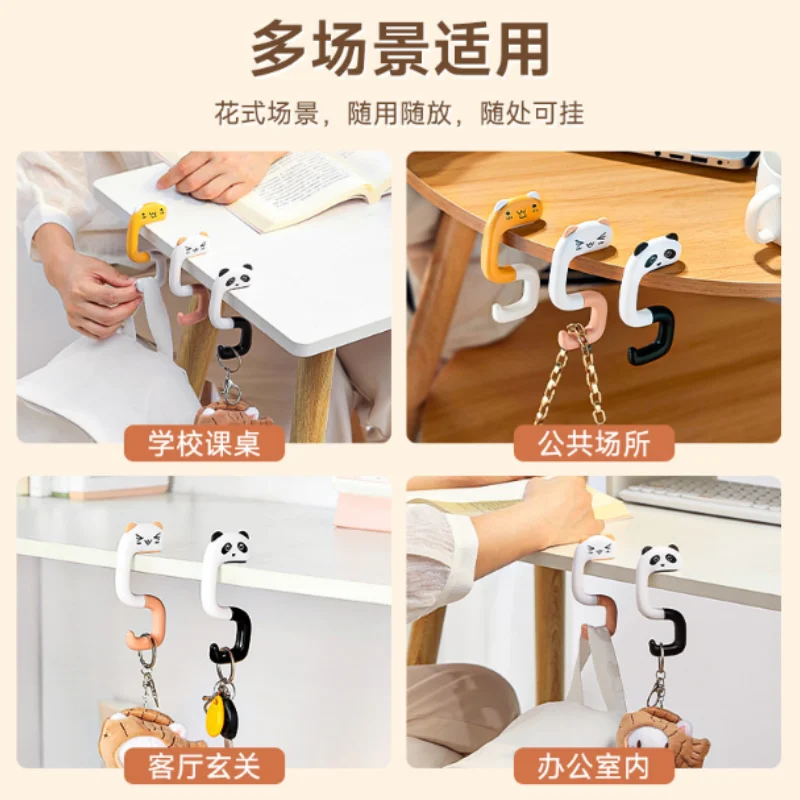 多场景适用

花式场景，随用随放，随处可挂

学校课桌

公共场所

客厅玄关

办公室内