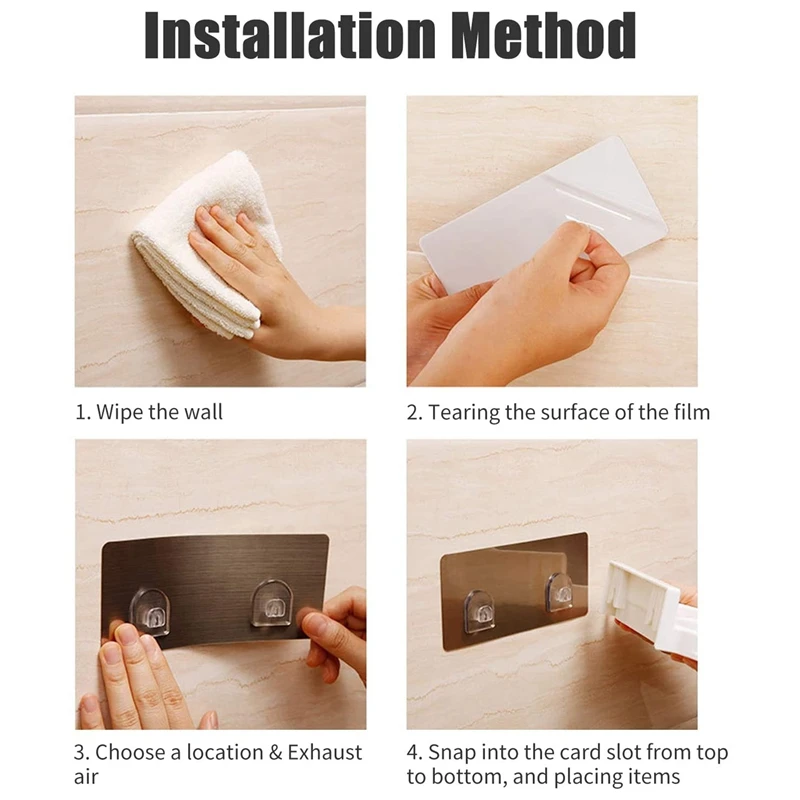 Installation Method

1. Wipe the wall

2. Tearing the surface of the film

3. Choose a location & Exhaust air

4. Snap into the card slot from top to bottom, and placing items