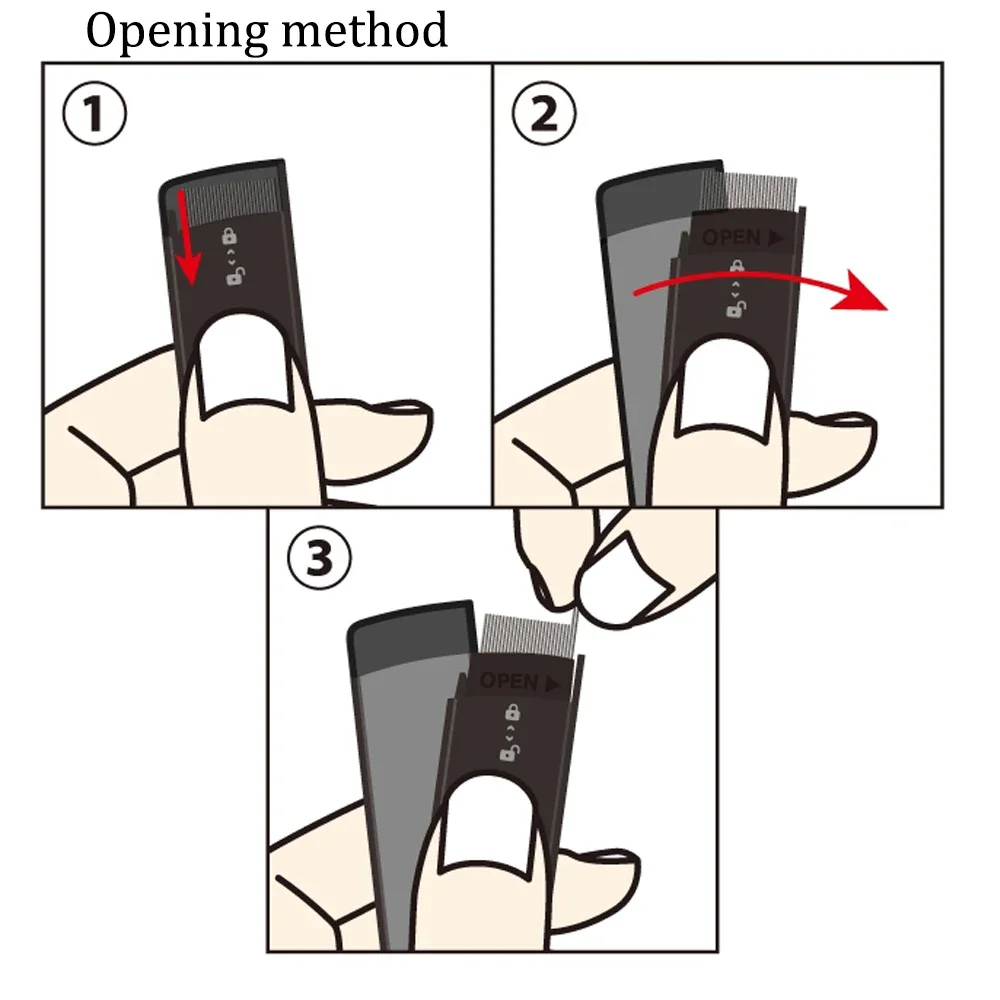 Opening method

①

②

OPEN ▶

③

OPEN ▶