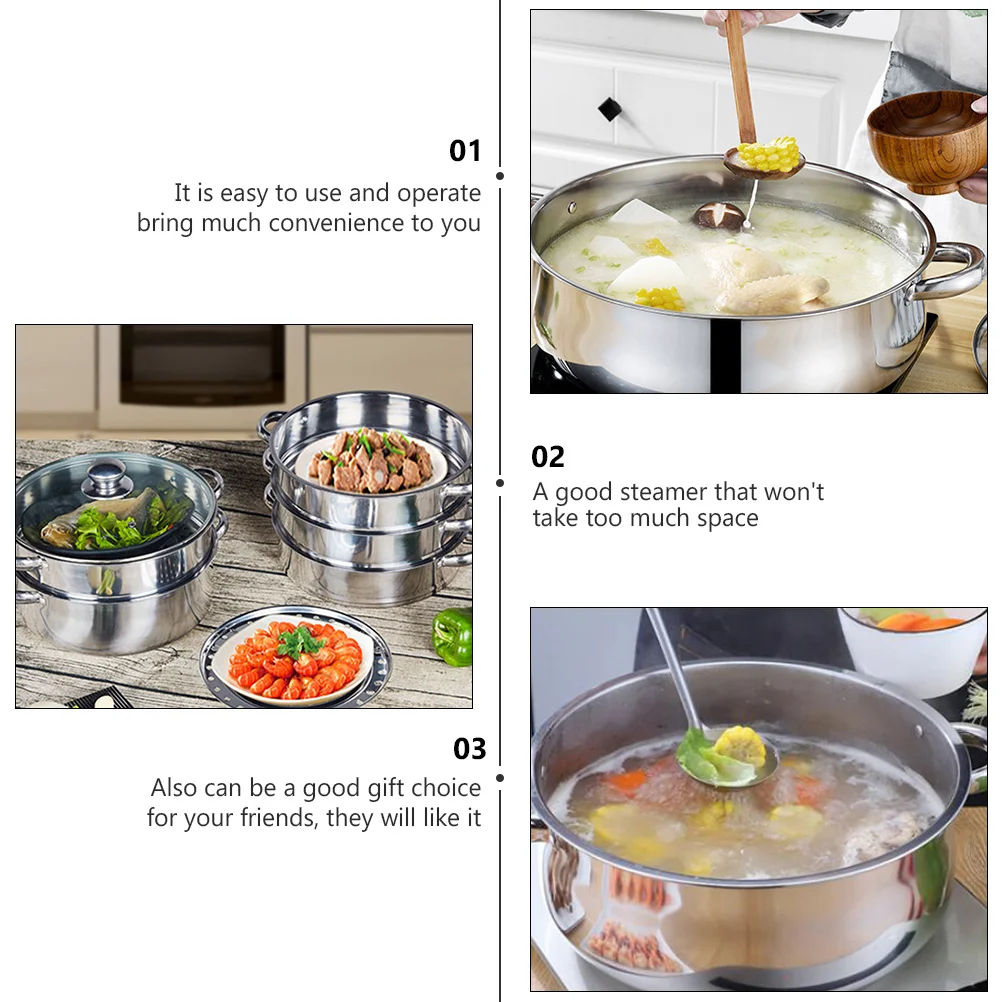 01
It is easy to use and operate
bring much convenience to you

02
A good steamer that won't
take too much space

03
Also can be a good gift choice
for your friends, they will like it