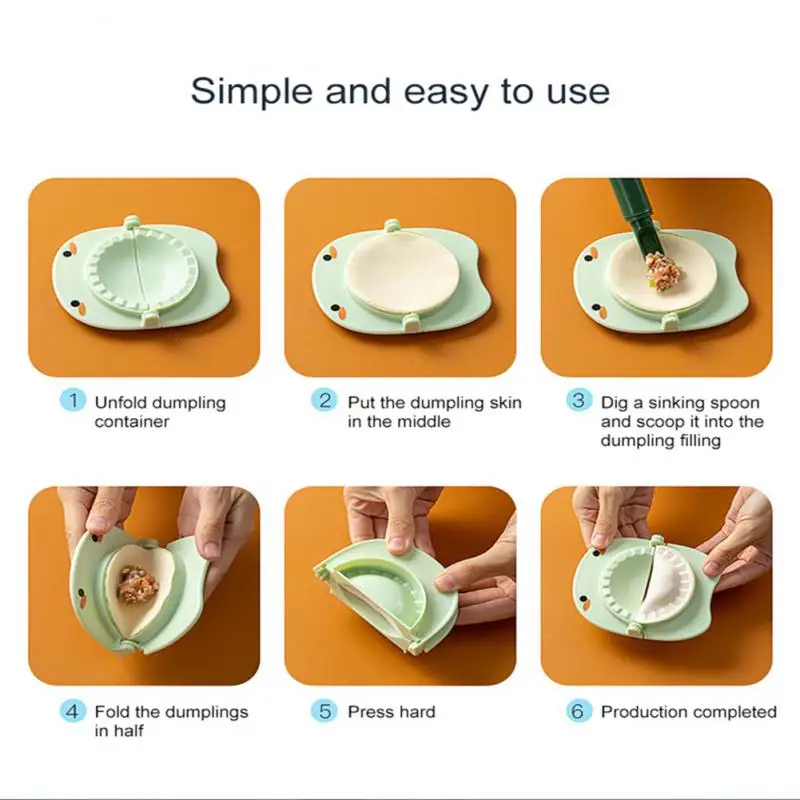 Simple and easy to use

1 Unfold dumpling container

2 Put the dumpling skin in the middle

3 Dig a sinking spoon and scoop it into the dumpling filling

4 Fold the dumplings in half

5 Press hard

6 Production completed