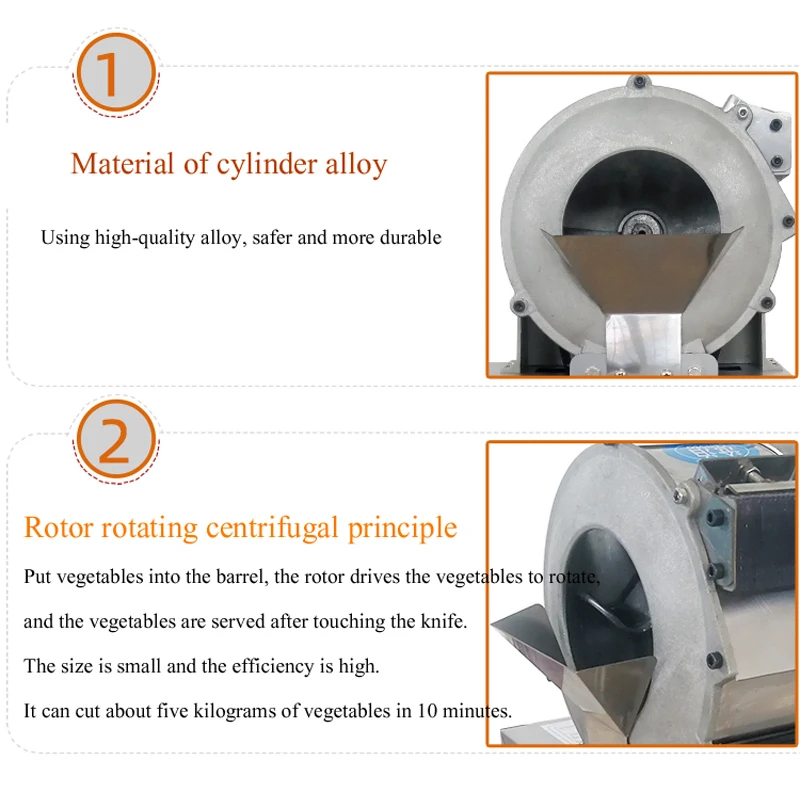 1

Material of cylinder alloy

Using high-quality alloy, safer and more durable

2

Rotor rotating centrifugal principle

Put vegetables into the barrel, the rotor drives the vegetables to rotate, and the vegetables are served after touching the knife.

The size is small and the efficiency is high.

It can cut about five kilograms of vegetables in 10 minutes.