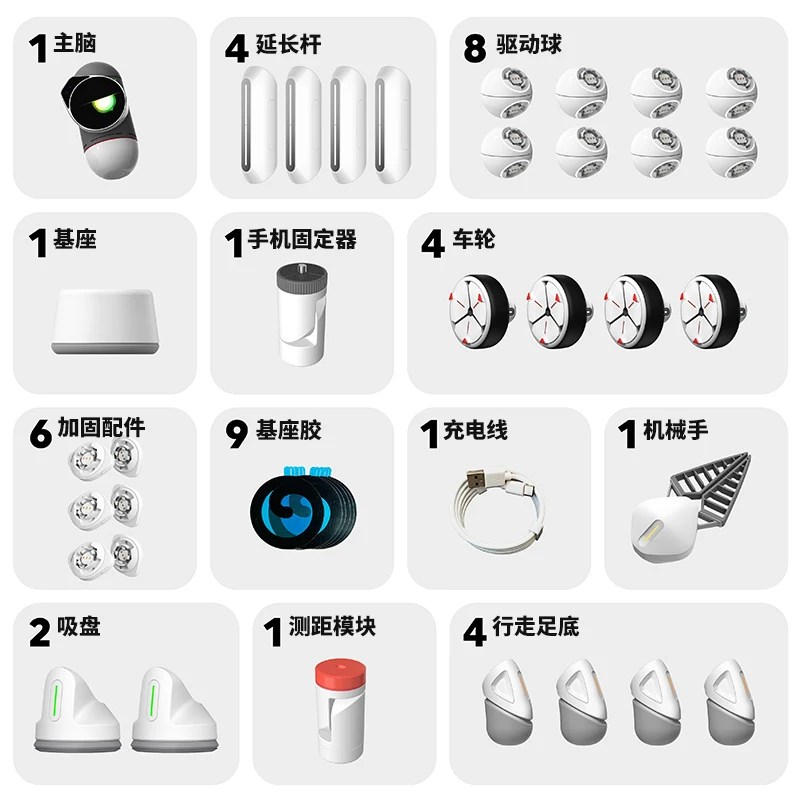 1 主脑

4 延长杆

8 驱动球

1 基座

1 手机固定器

4 车轮

6 加固配件

9 基座胶

1 充电线

1 机械手

2 吸盘

1 测距模块

4 行走足底