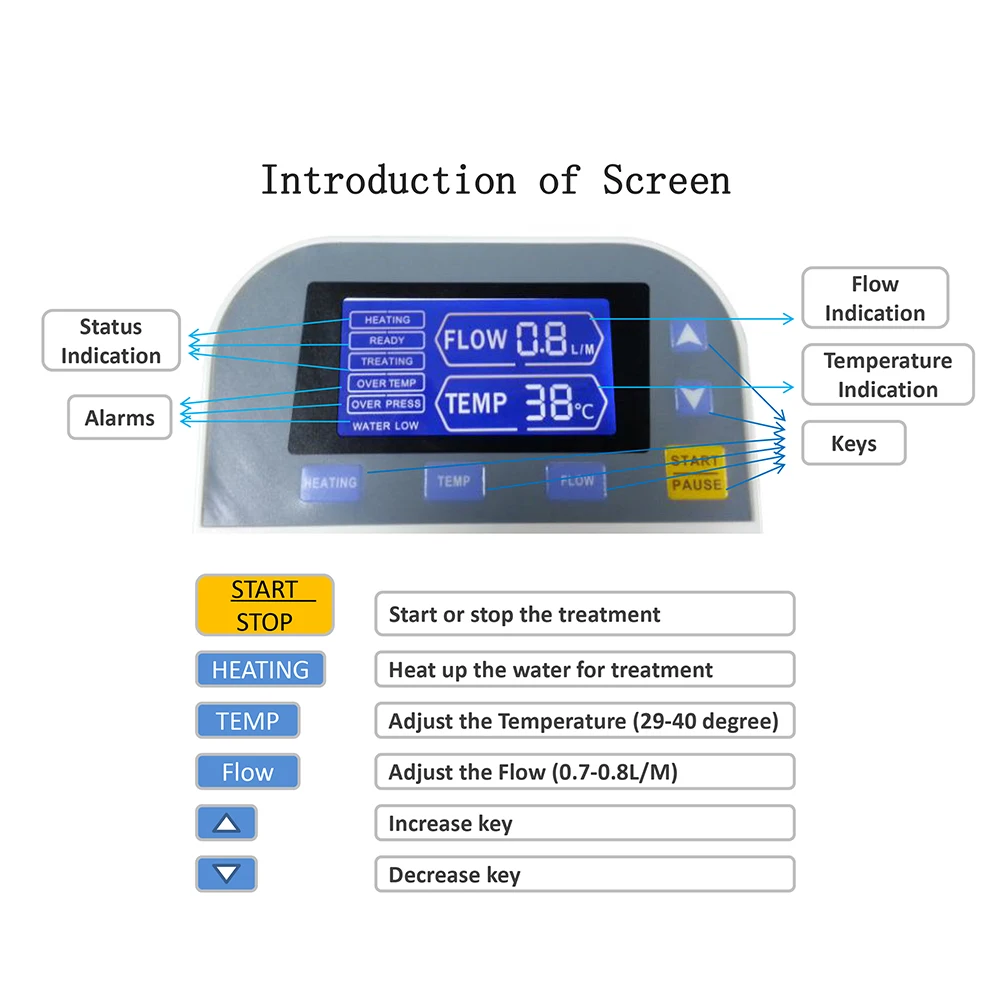 Introduction of Screen

Status Indication

Alarms

HEATING
READY
TREATING
OVER TEMP
OVER PRESS
WATER LOW

FLOW 0.8 L/M

TEMP 38 °C

Flow Indication

Temperature Indication

Keys

HEATING
TEMP
FLOW
START
PAUSE

START
STOP
Start or stop the treatment

HEATING
Heat up the water for treatment

TEMP
Adjust the Temperature (29-40 degree)

Flow
Adjust the Flow (0.7-0.8L/M)

Increase key

Decrease key