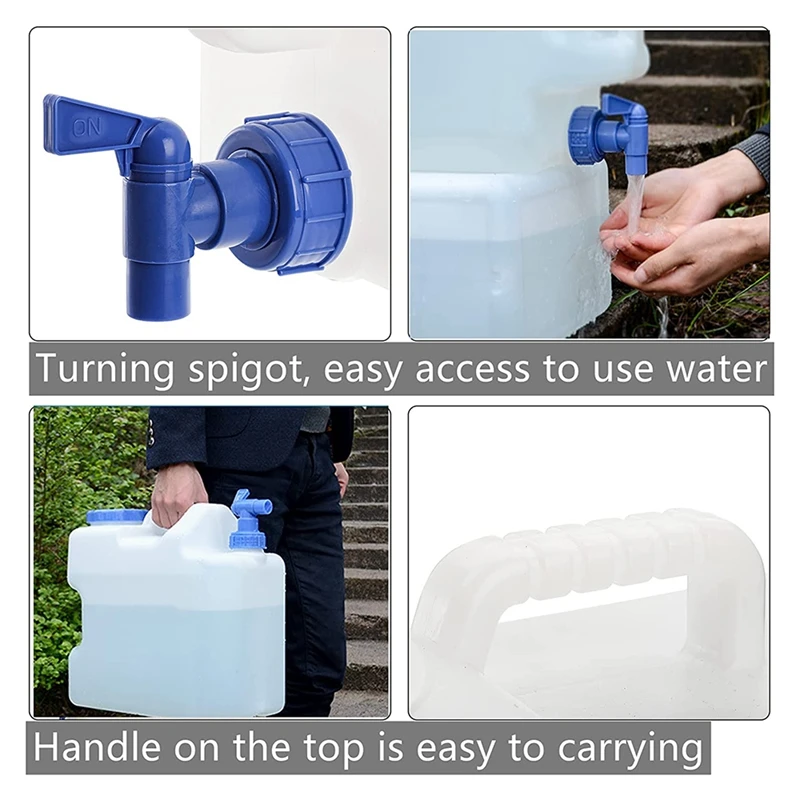 ON

Turning spigot, easy access to use water

Handle on the top is easy to carrying