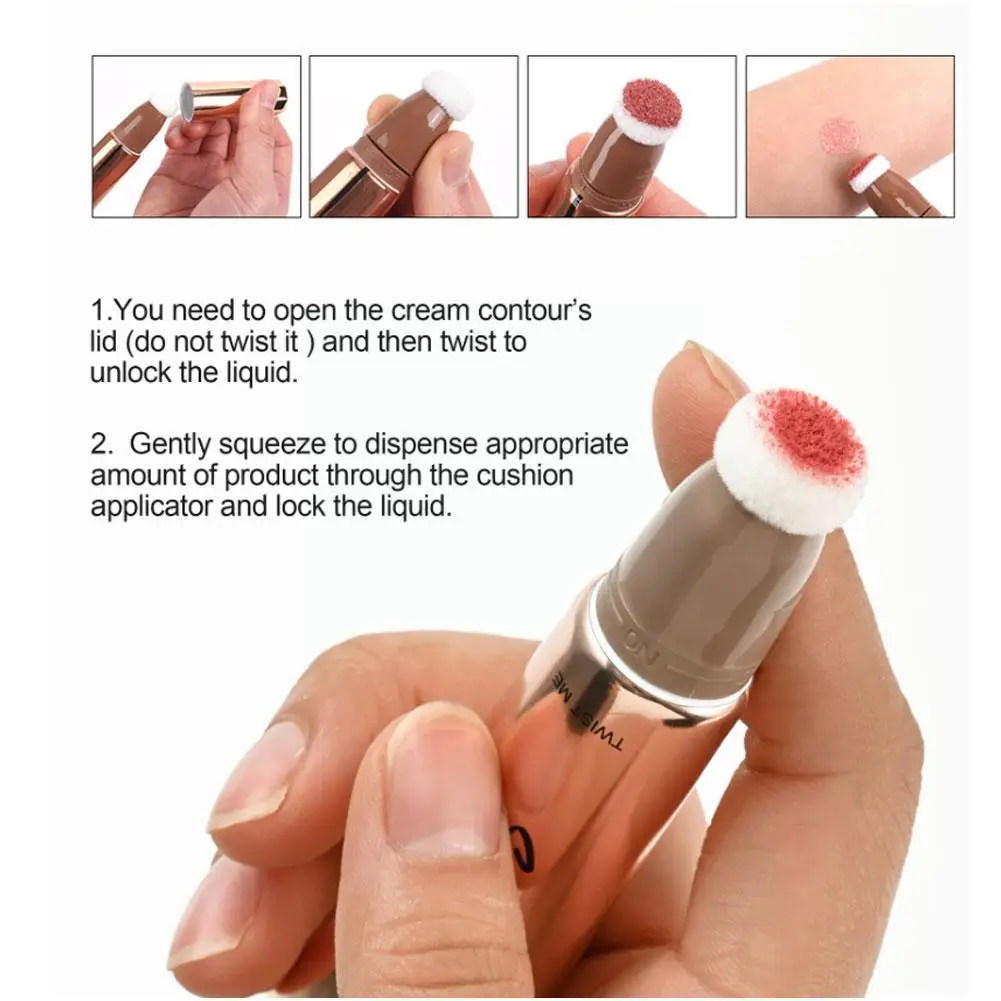 1.You need to open the cream contour's lid (do not twist it ) and then twist to unlock the liquid.

2. Gently squeeze to dispense appropriate amount of product through the cushion applicator and lock the liquid.

ON

TWIST ME