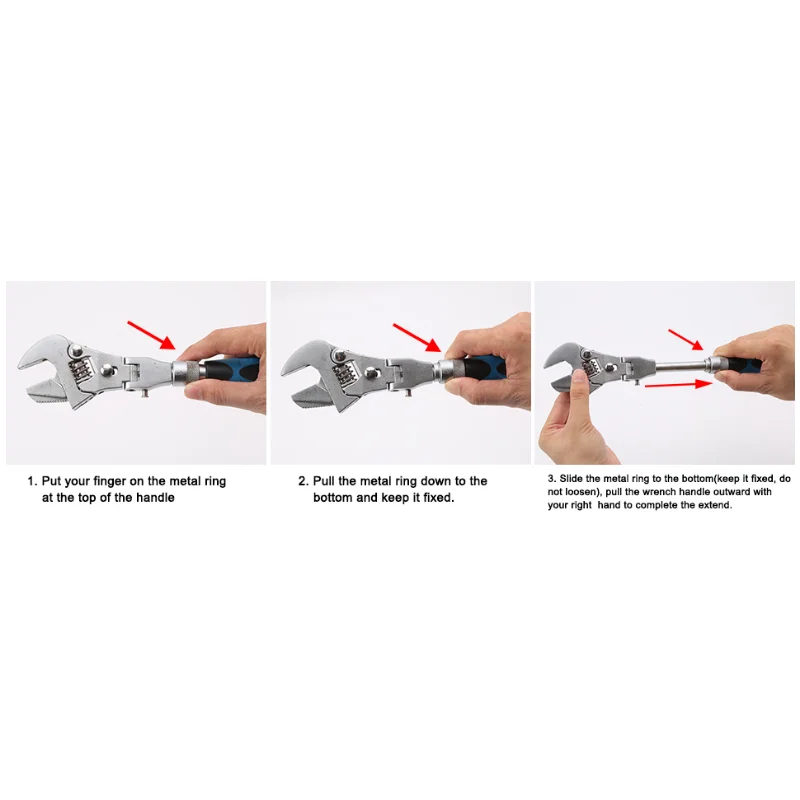 1. Put your finger on the metal ring at the top of the handle

2. Pull the metal ring down to the bottom and keep it fixed.

3. Slide the metal ring to the bottom(keep it fixed, do not loosen), pull the wrench handle outward with your right  hand to complete the extend.