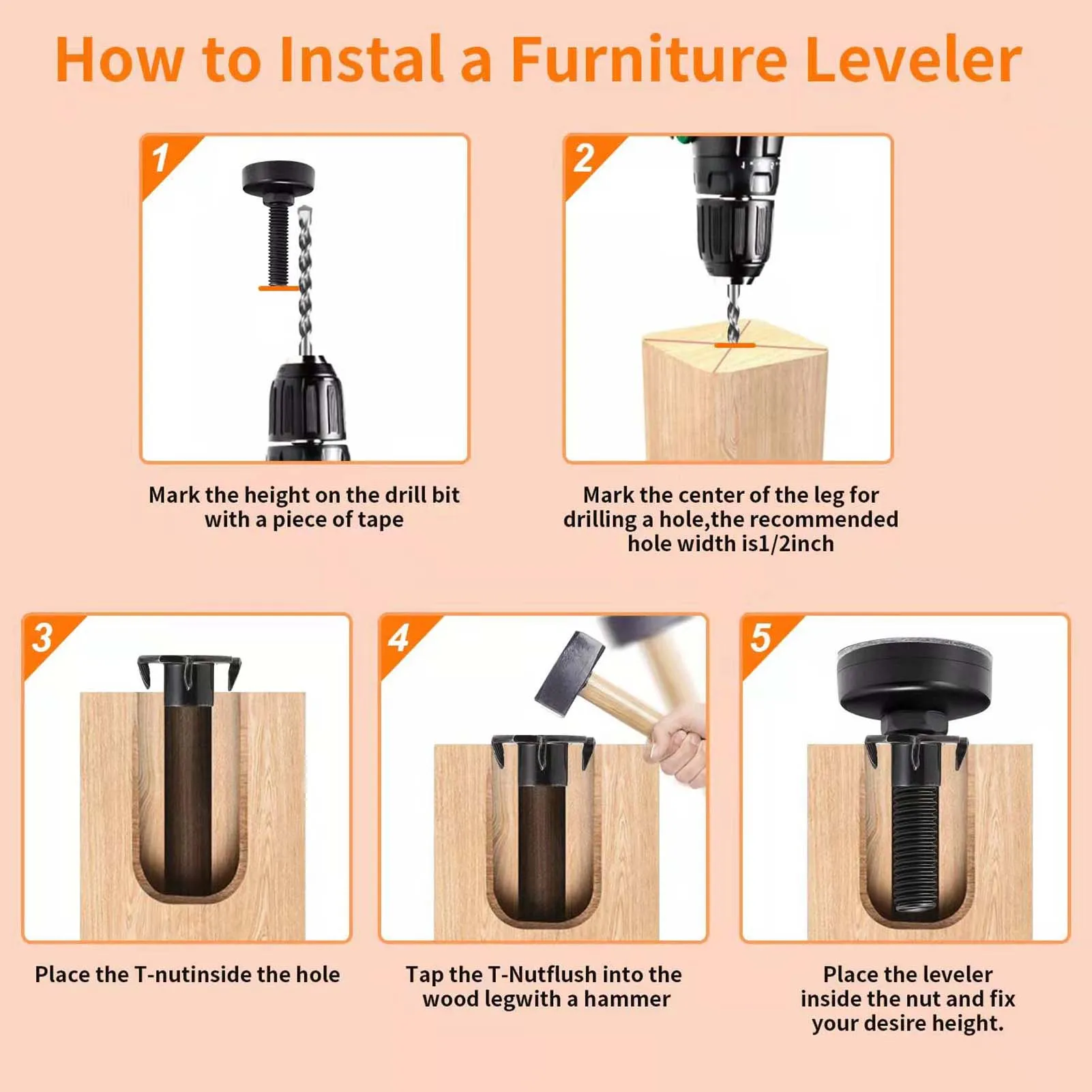 How to Instal a Furniture Leveler

1

Mark the height on the drill bit with a piece of tape

2

Mark the center of the leg for drilling a hole,the recommended hole width is1/2inch

3

Place the T-nutinside the hole

4

Tap the T-Nutflush into the wood legwith a hammer

5

Place the leveler inside the nut and fix your desire height.