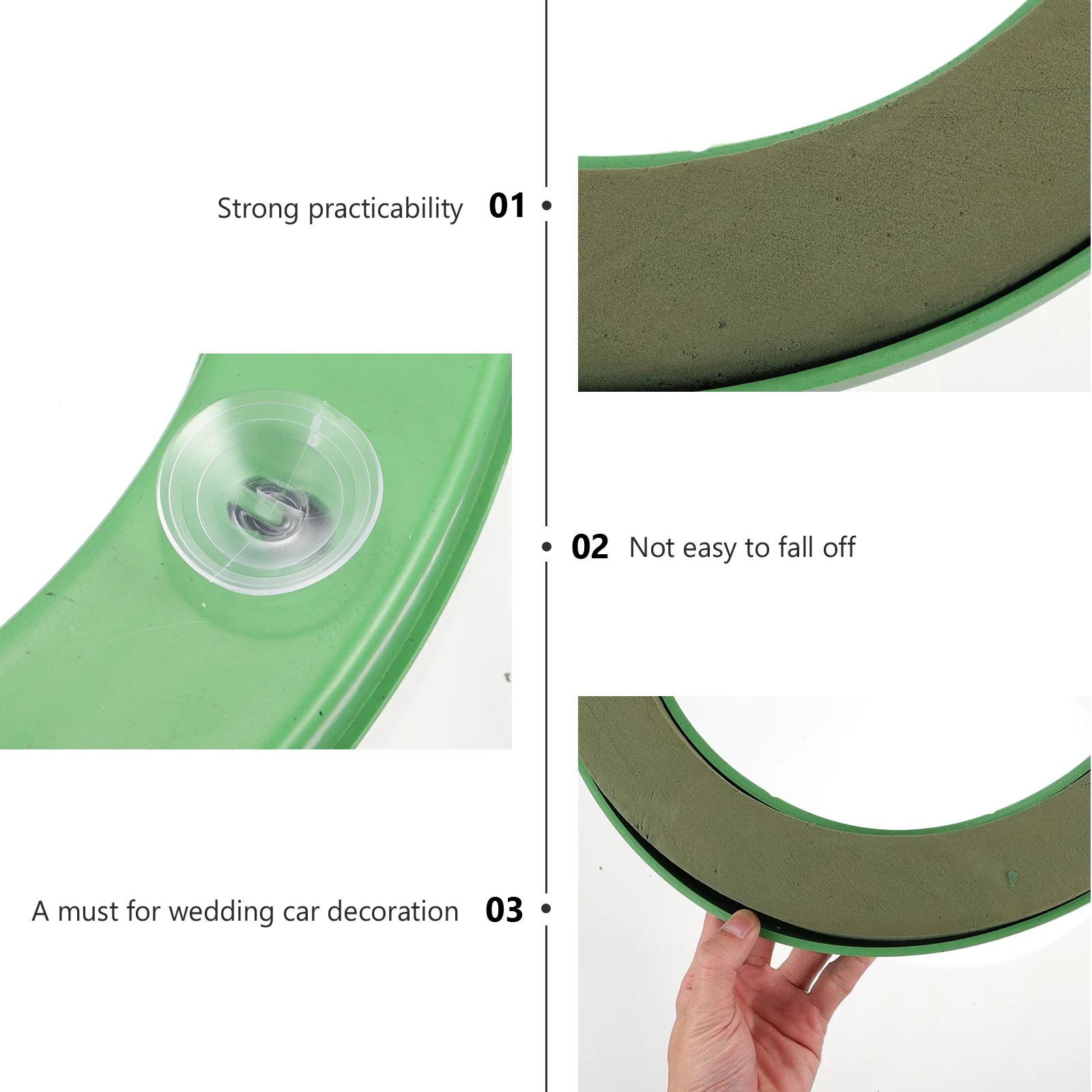 Strong practicability 01

02 Not easy to fall off

A must for wedding car decoration 03