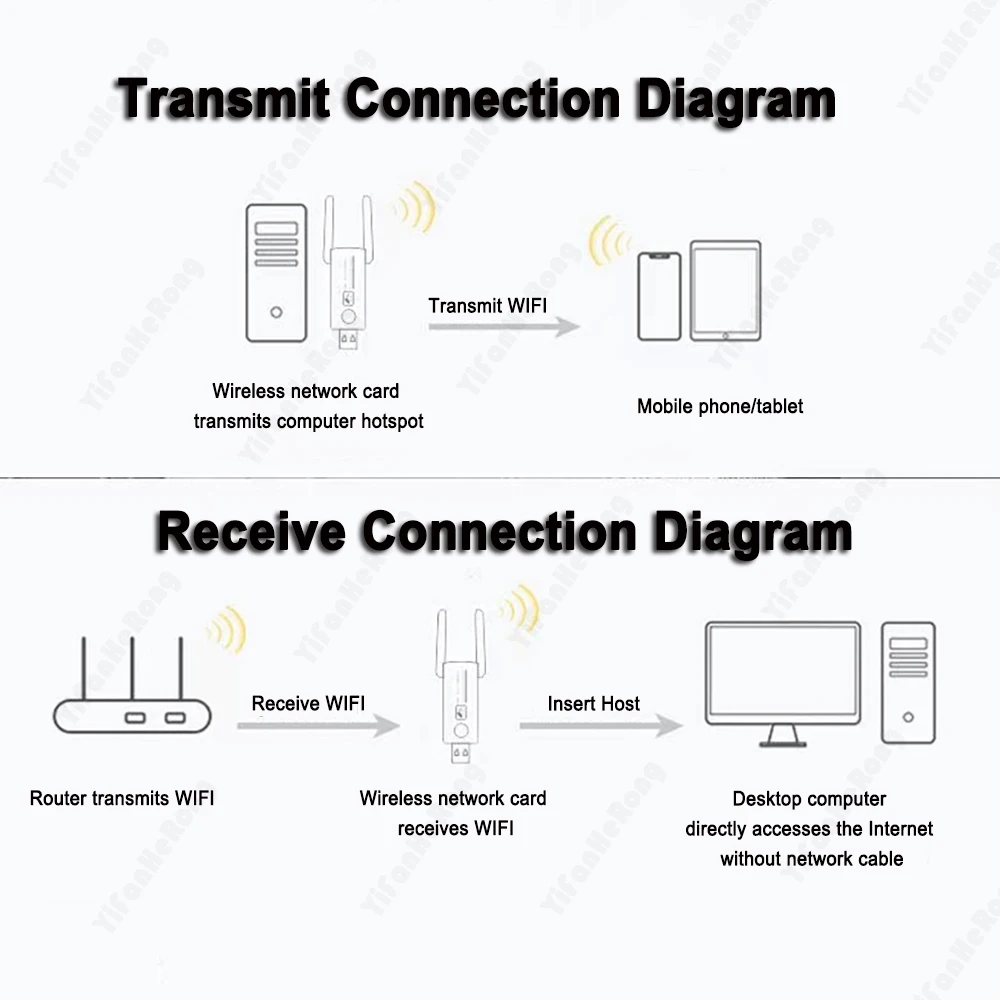 Transmit Connection Diagram

Transmit WIFI

Wireless network card transmits computer hotspot

Mobile phone/tablet

Receive Connection Diagram

Receive WIFI

Insert Host

Router transmits WIFI

Wireless network card receives WIFI

Desktop computer directly accesses the Internet without network cable

YiFanHeRong