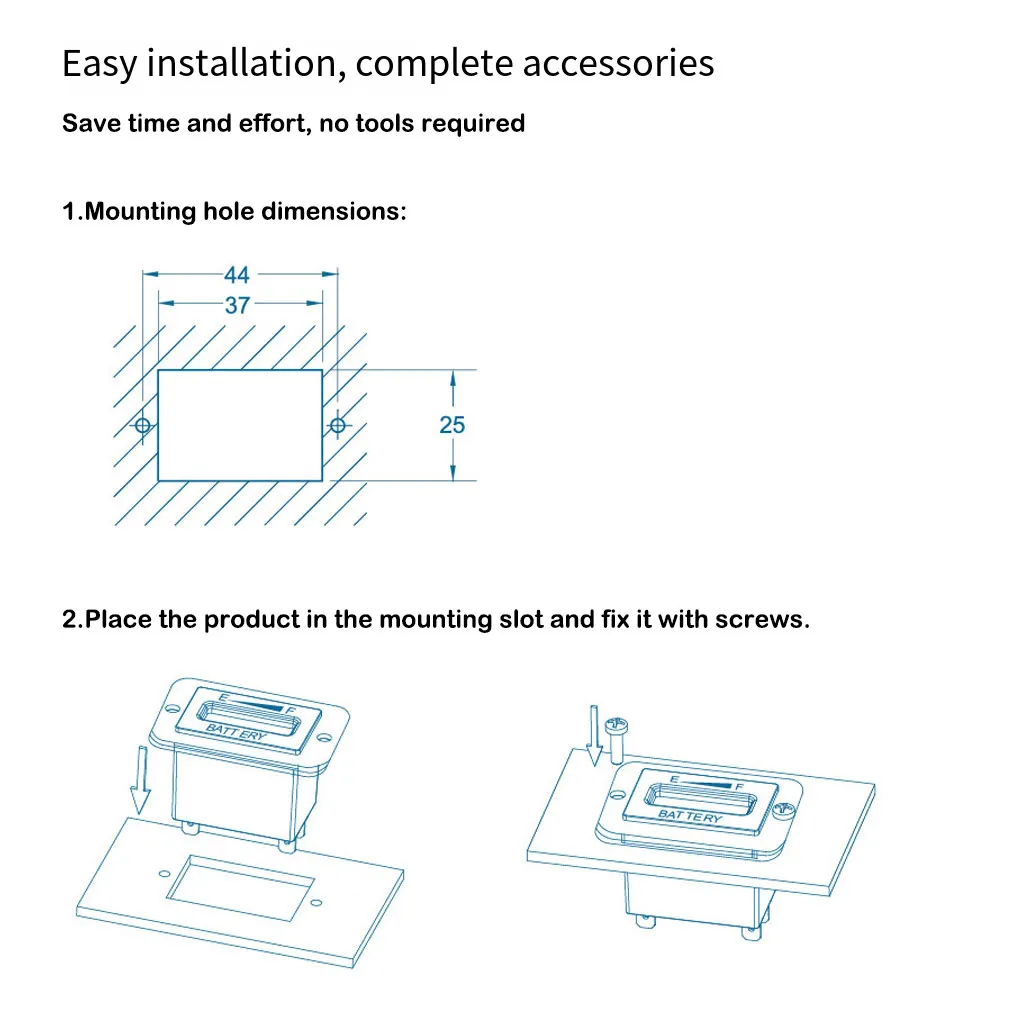 Easy installation, complete accessories

Save time and effort, no tools required

1.Mounting hole dimensions:

44

37

25

2.Place the product in the mounting slot and fix it with screws.

E F

BATTERY

E F

BATTERY