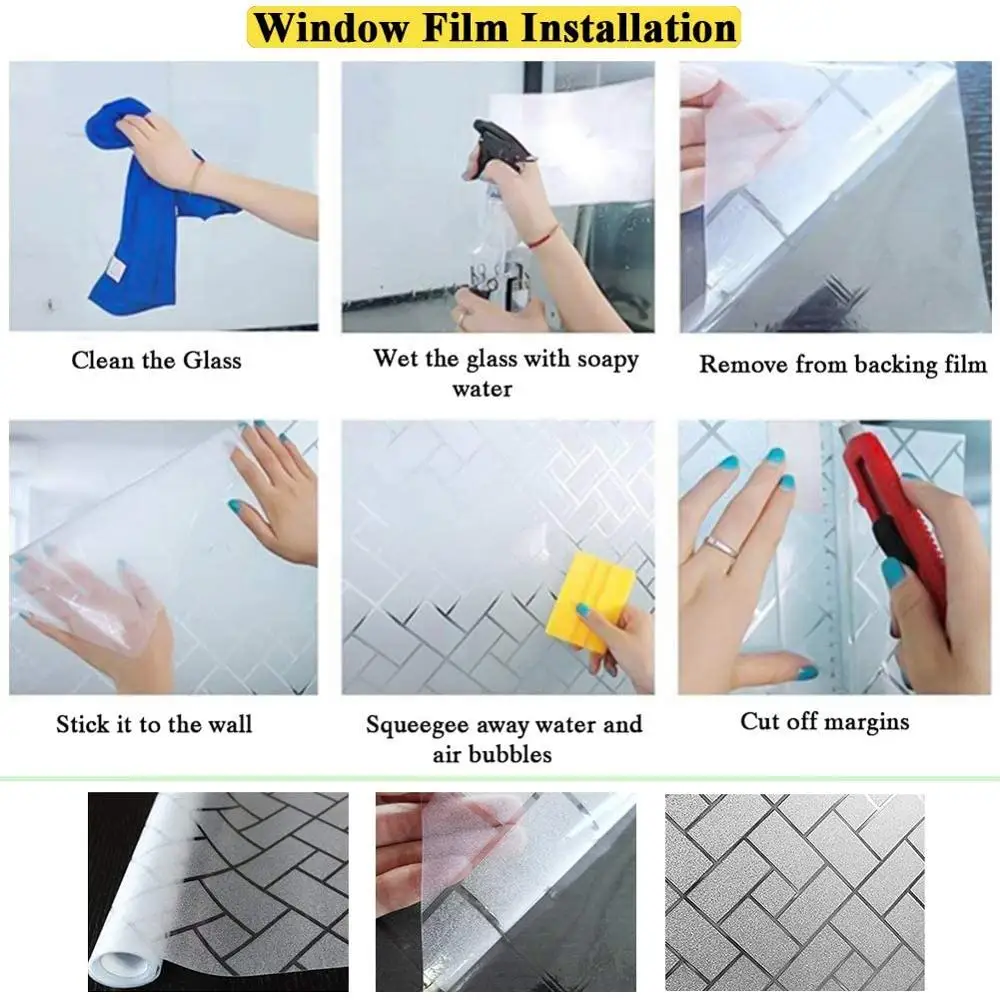 Window Film Installation

Clean the Glass

Wet the glass with soapy water

Remove from backing film

Stick it to the wall

Squeegee away water and air bubbles

Cut off margins