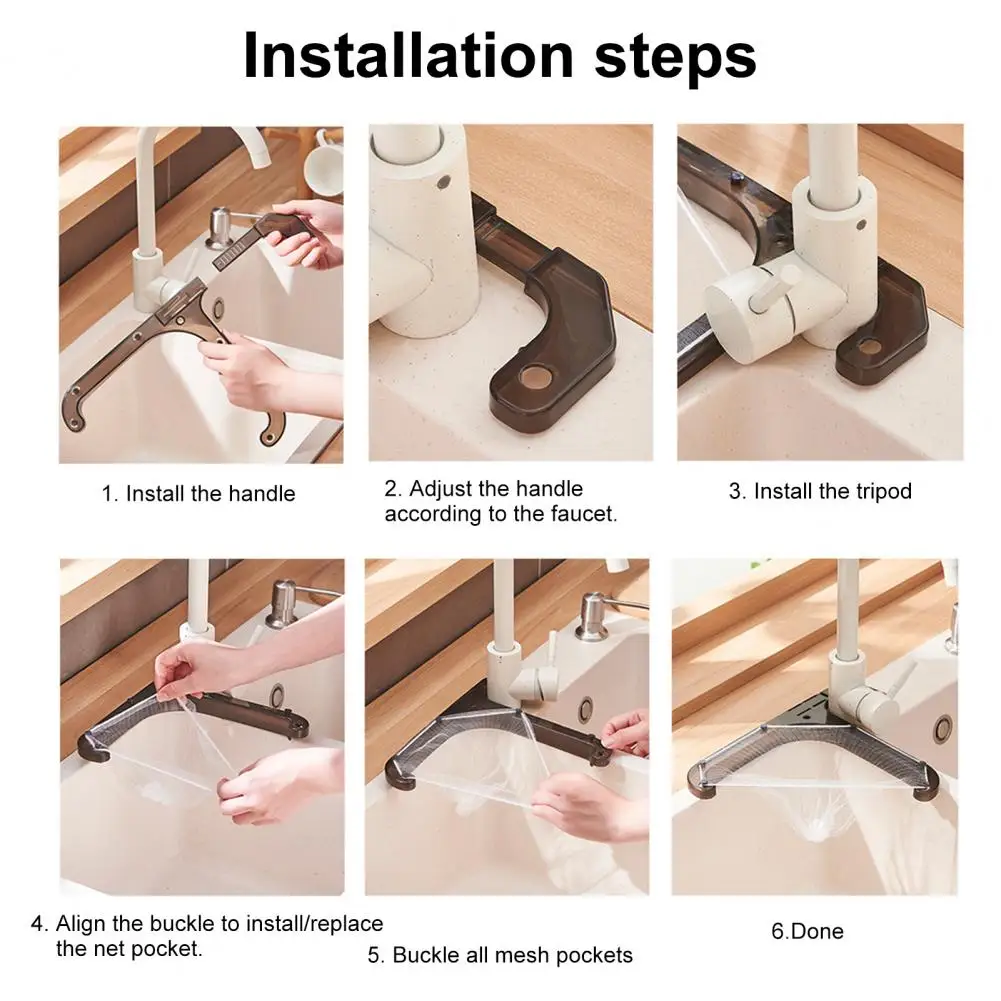 Installation steps

1. Install the handle

2. Adjust the handle according to the faucet.

3. Install the tripod

4. Align the buckle to install/replace the net pocket.

5. Buckle all mesh pockets

6.Done