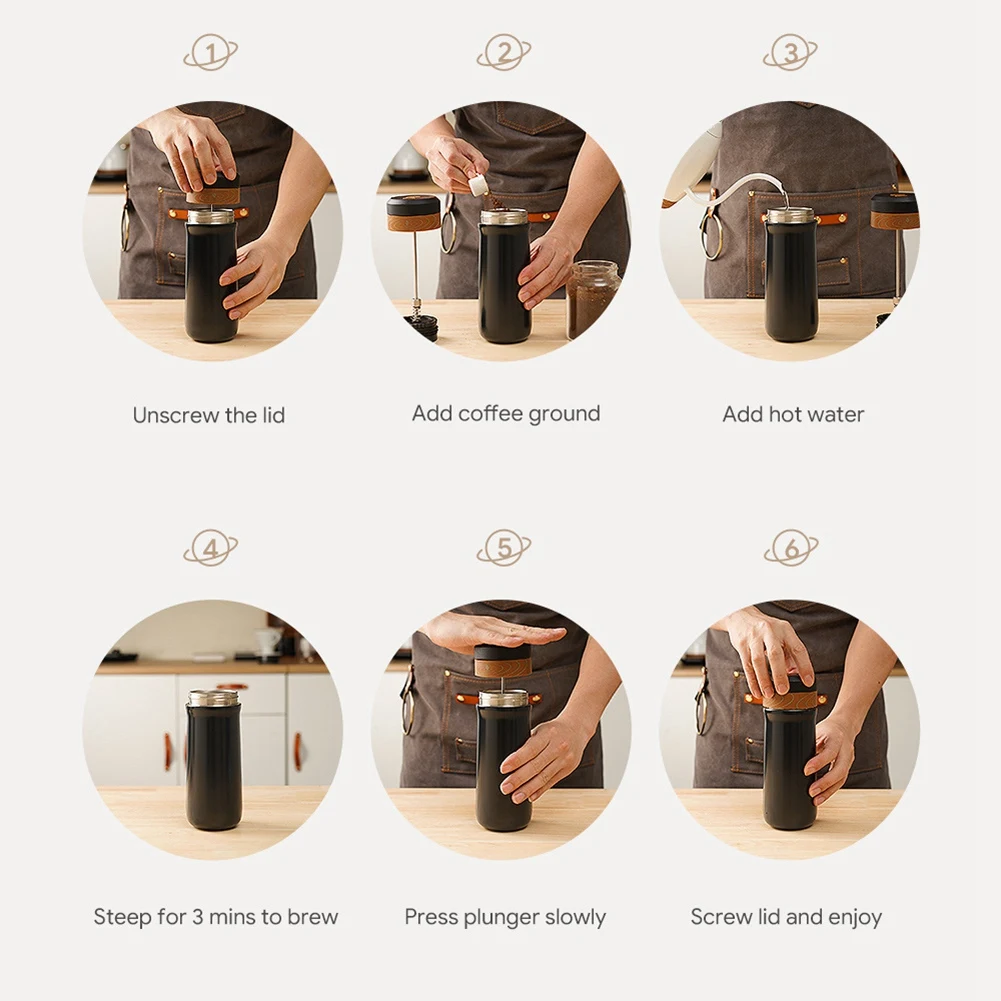 1

Unscrew the lid

2

Add coffee ground

3

Add hot water

4

Steep for 3 mins to brew

5

Press plunger slowly

6

Screw lid and enjoy