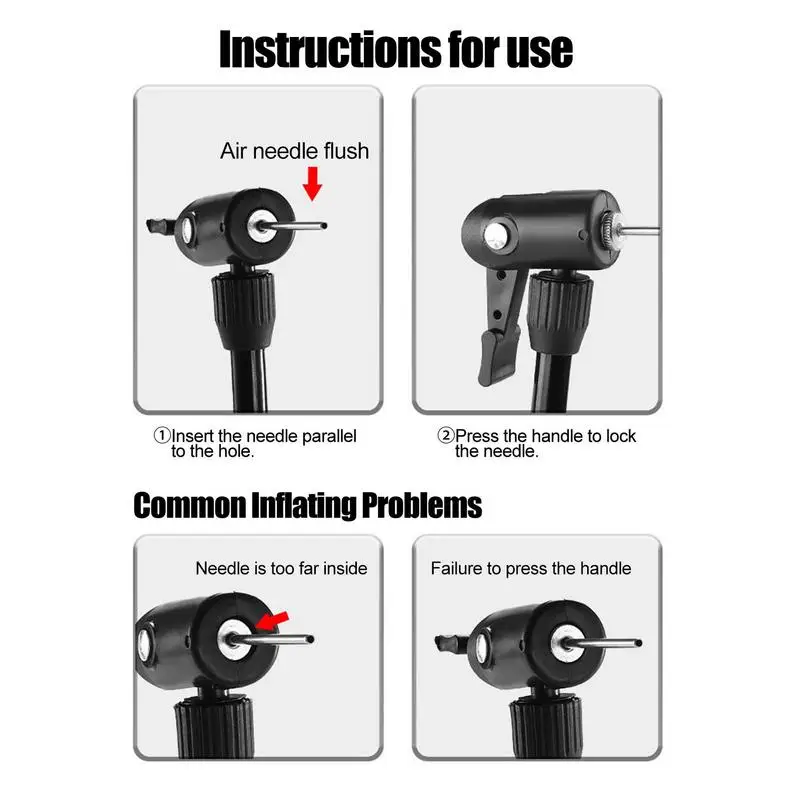 Instructions for use

Air needle flush

①Insert the needle parallel to the hole.

②Press the handle to lock the needle.

Common Inflating Problems

Needle is too far inside

Failure to press the handle