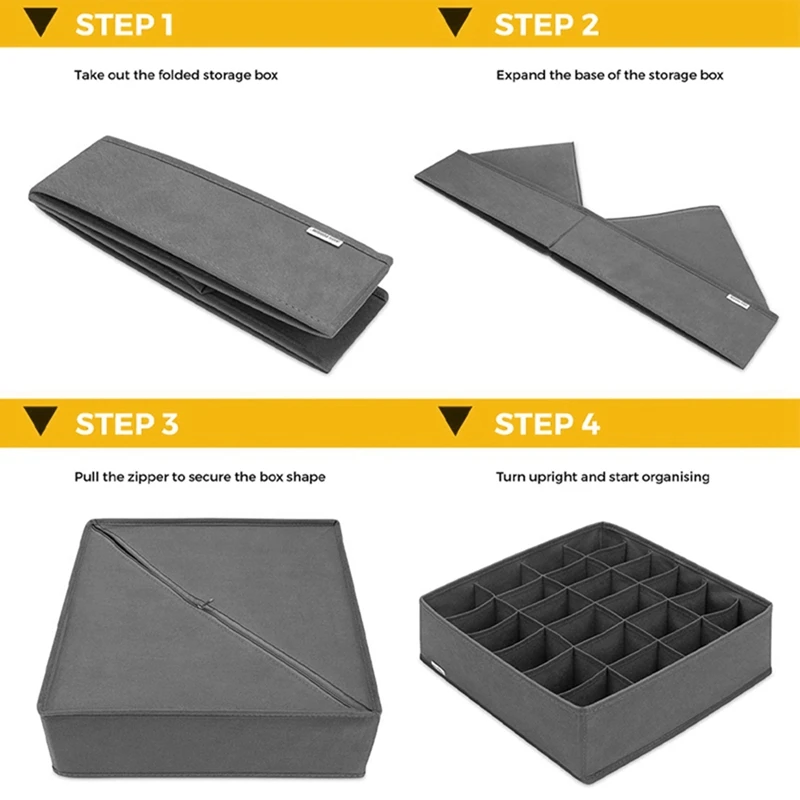 STEP 1

Take out the folded storage box

STEP 2

Expand the base of the storage box

STEP 3

Pull the zipper to secure the box shape

STEP 4

Turn upright and start organising