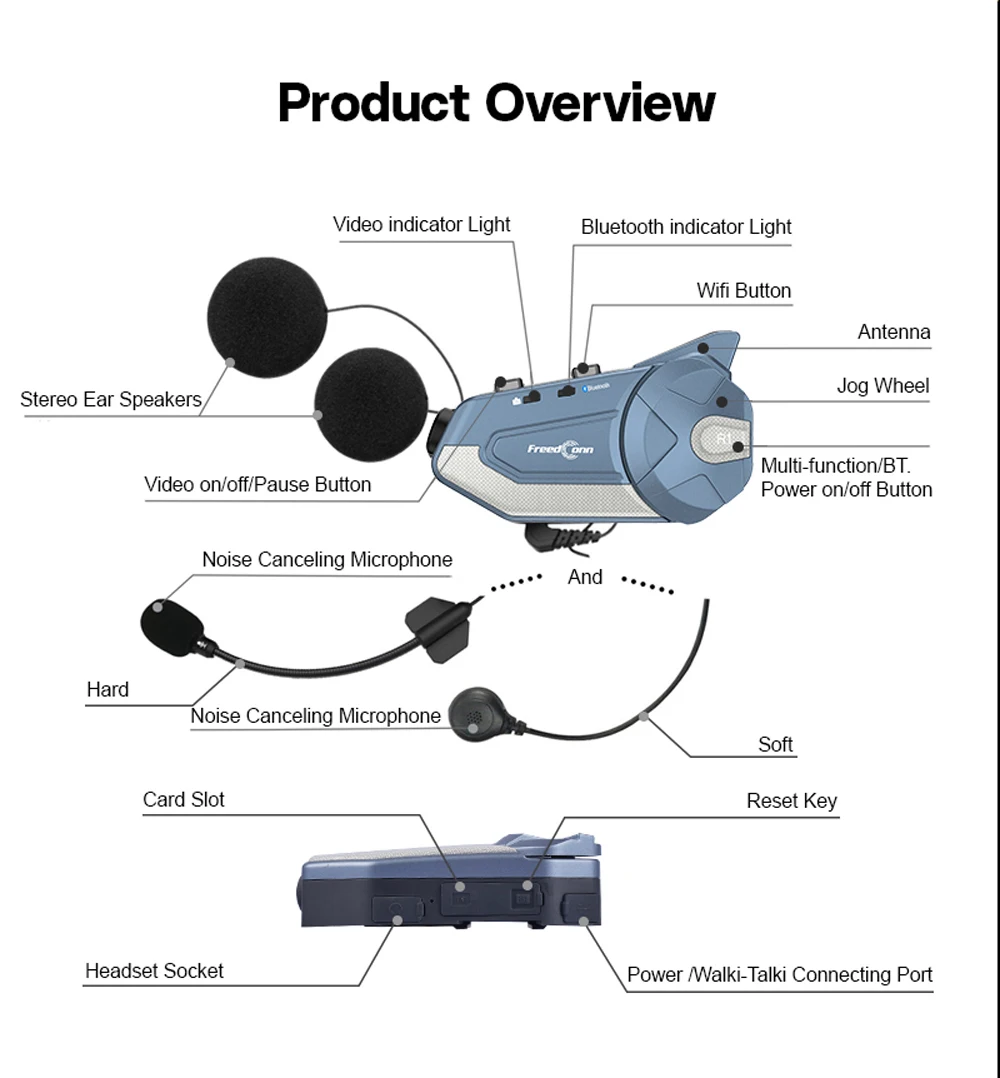 Product Overview

Video indicator Light

Bluetooth indicator Light

Wifi Button

Antenna

Jog Wheel

Stereo Ear Speakers

Bluetooth

FreedConn

R1

Multi-function/BT. Power on/off Button

Video on/off/Pause Button

Noise Canceling Microphone

And

Hard

Noise Canceling Microphone

Soft

Card Slot

Reset Key

Headset Socket

Power /Walki-Talki Connecting Port