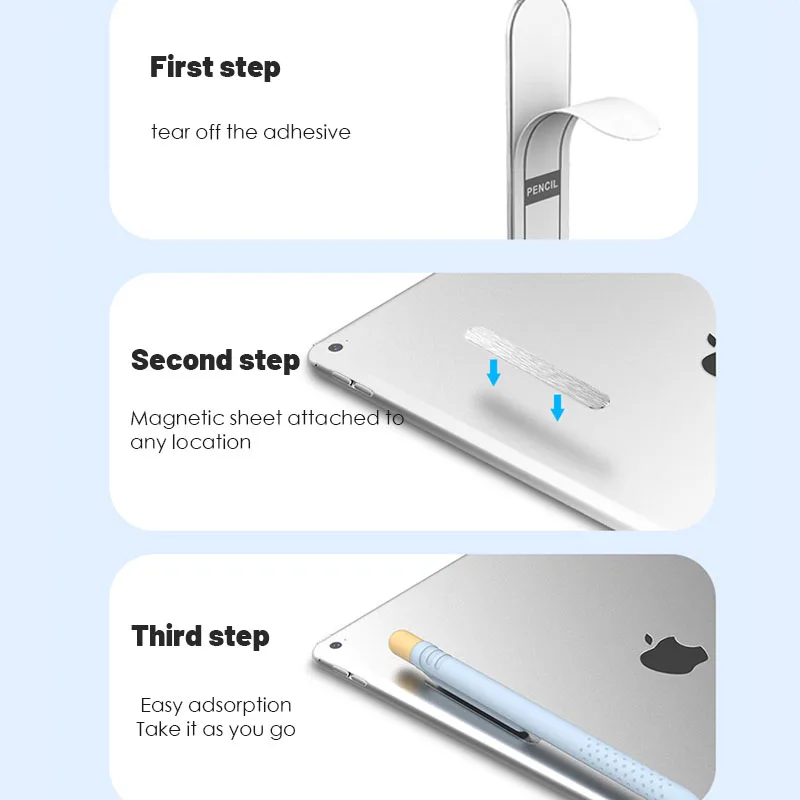 First step

tear off the adhesive

PENCIL

Second step

Magnetic sheet attached to any location

Third step

Easy adsorption
Take it as you go